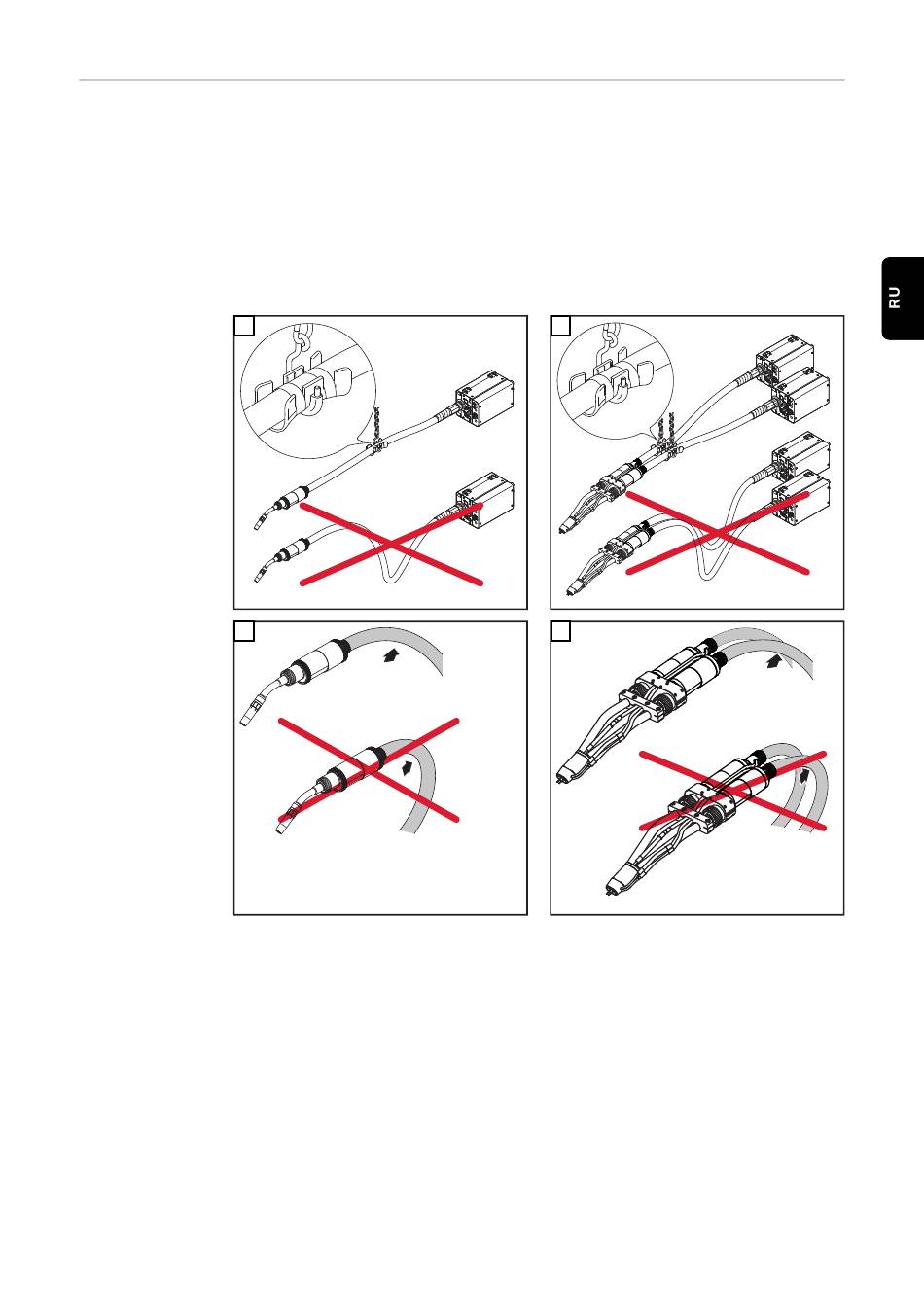 RU