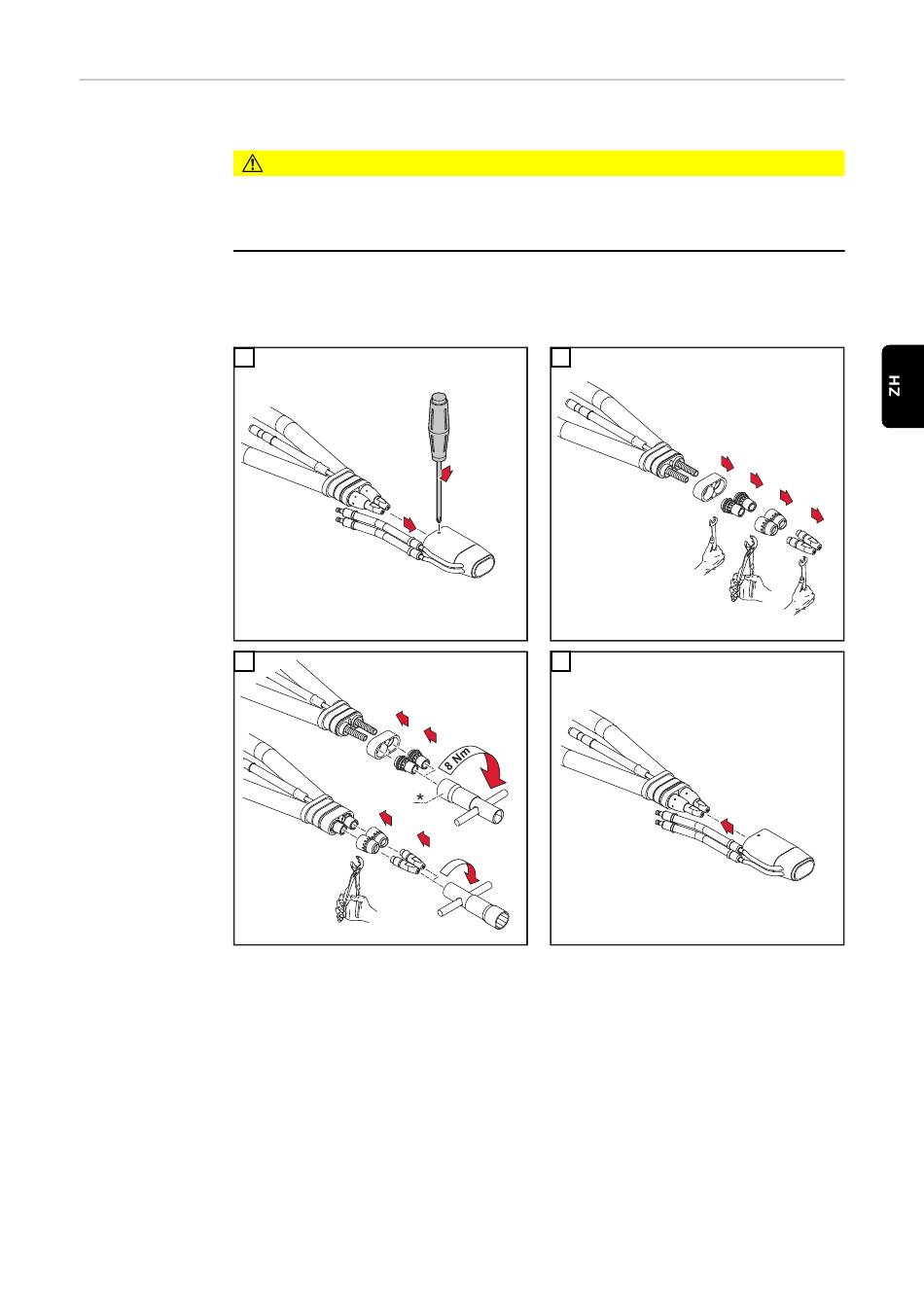 ZH

8 Nm

*