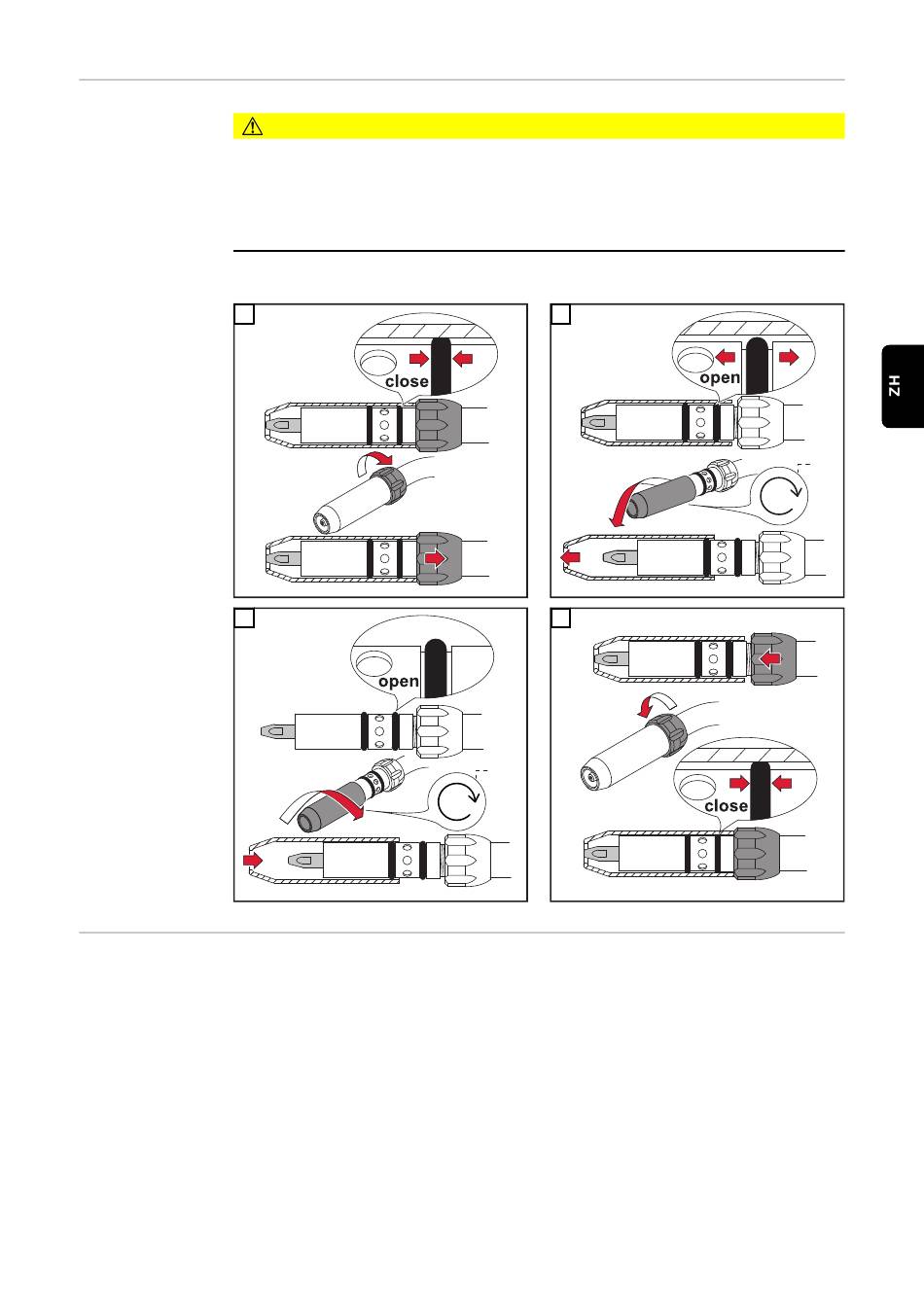 ZH

close

open

open

close