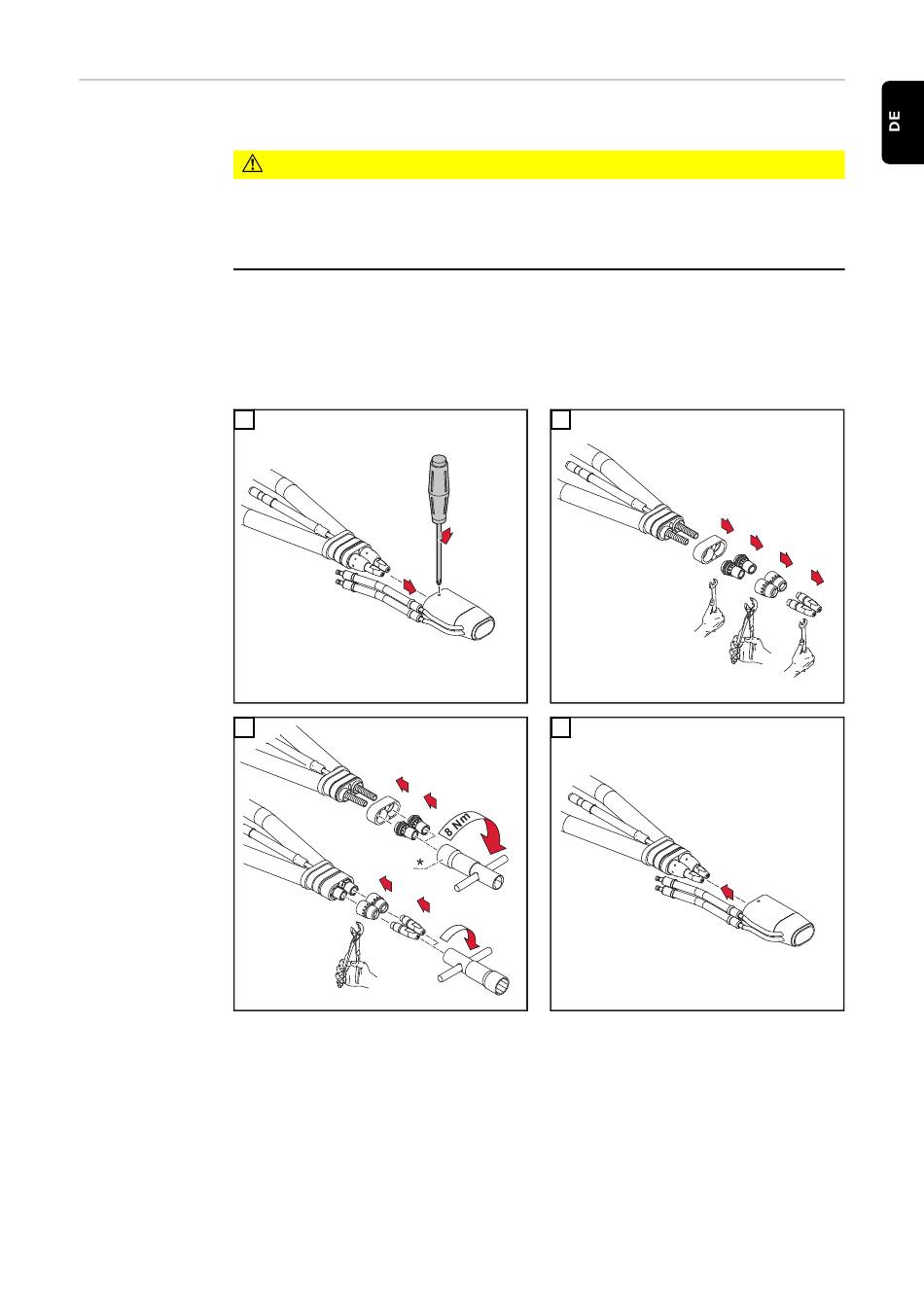 DE

8 Nm

*