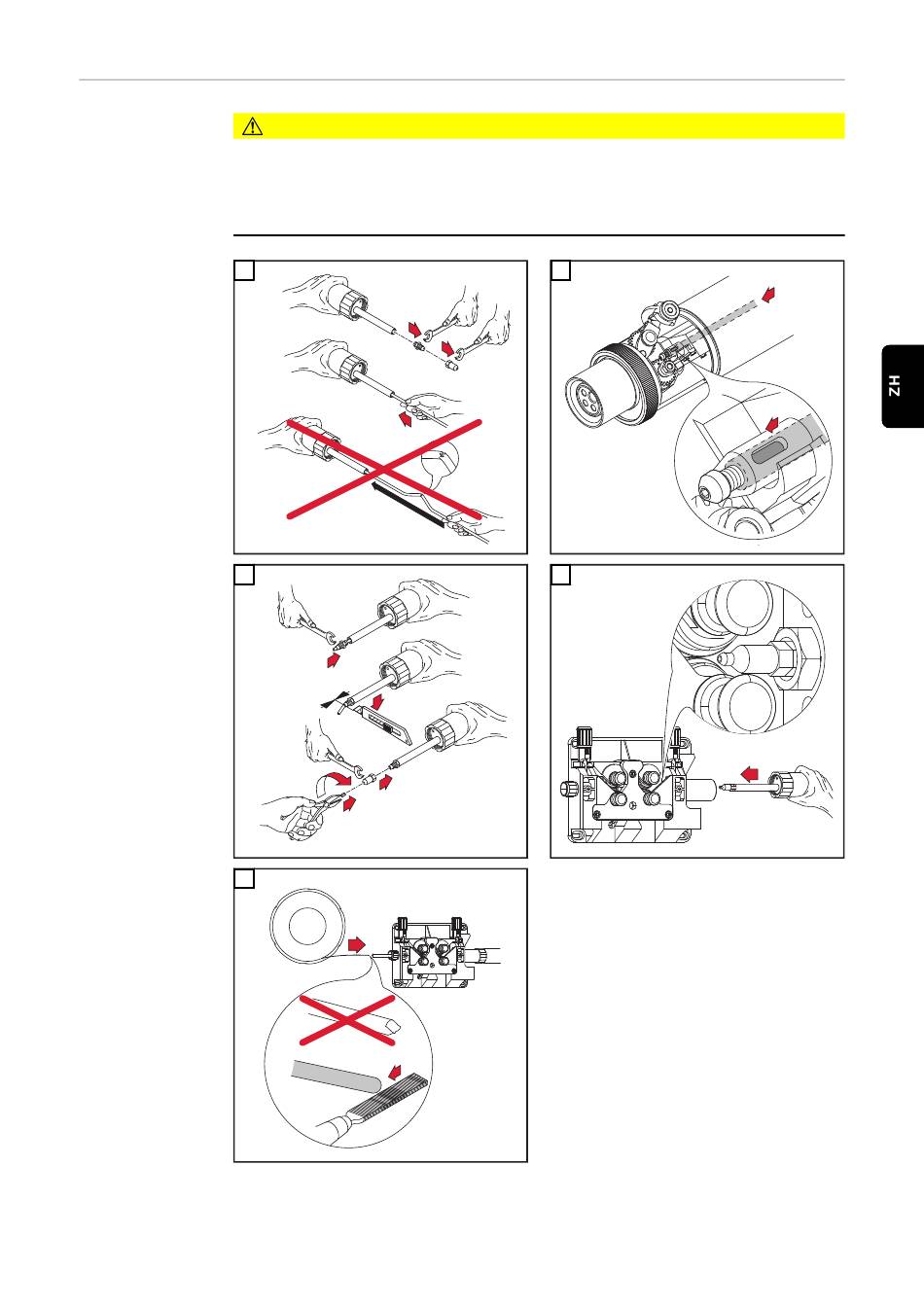 ZH