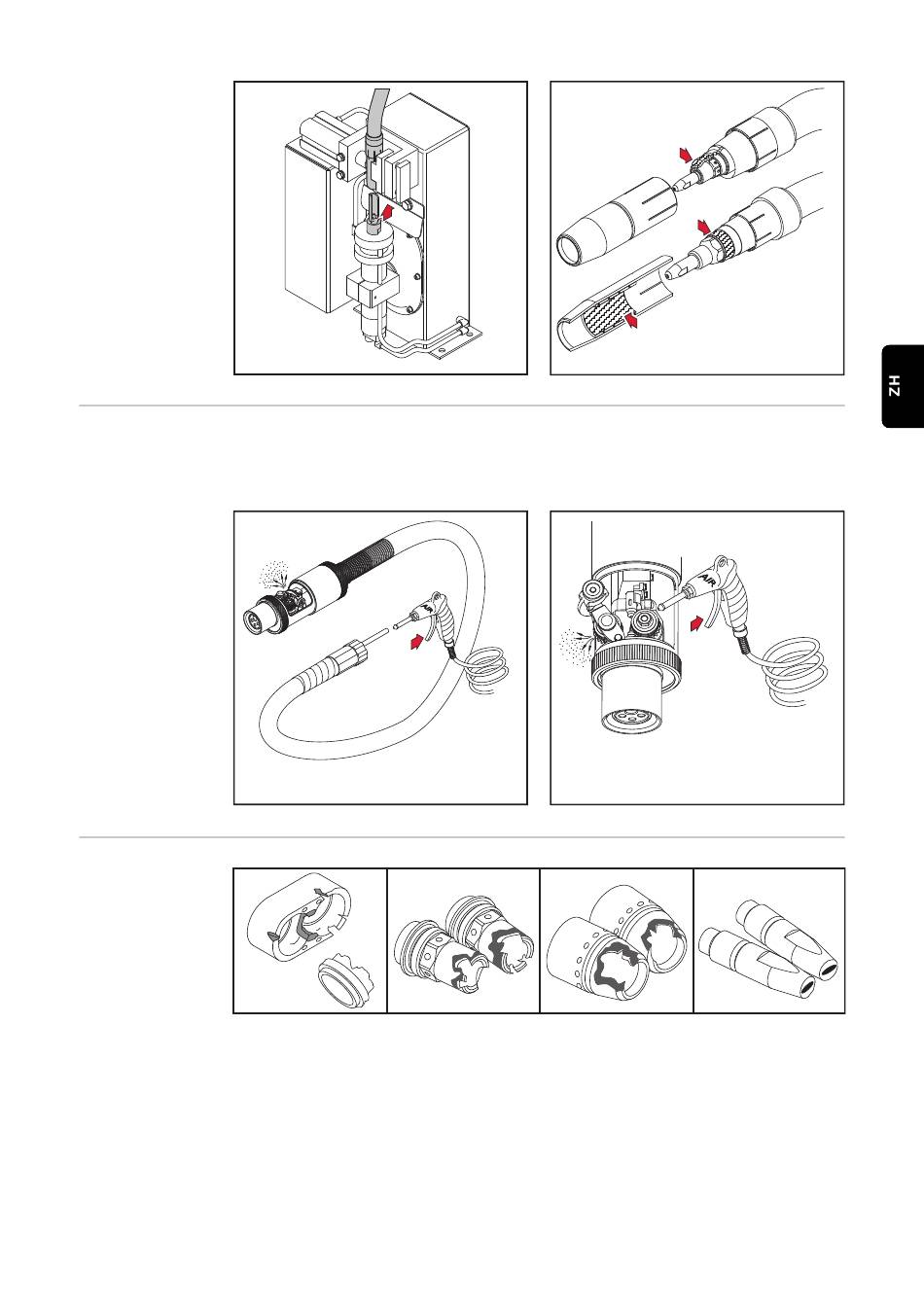 ZH

AIR

AIR