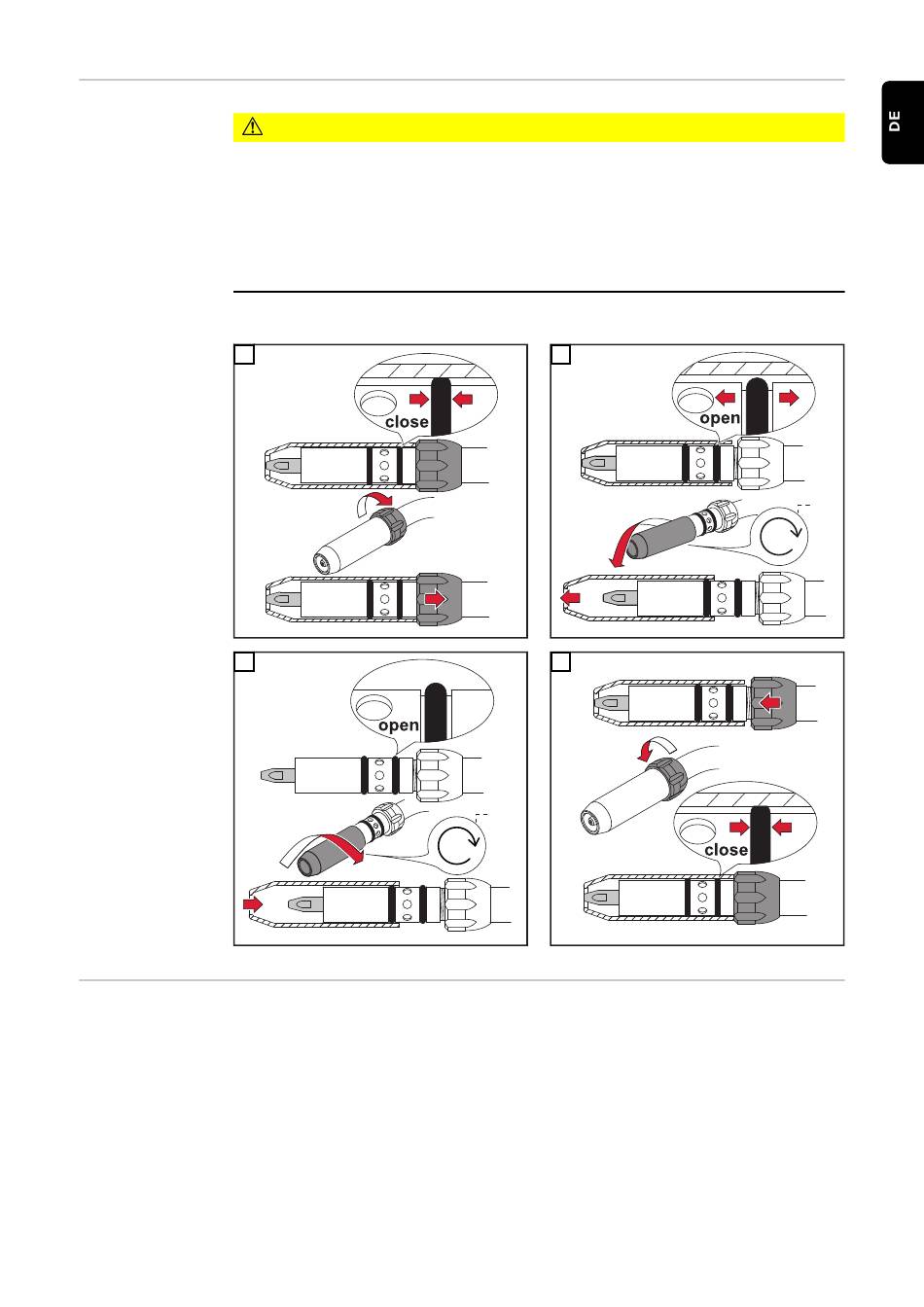 DE

close

open

open

close