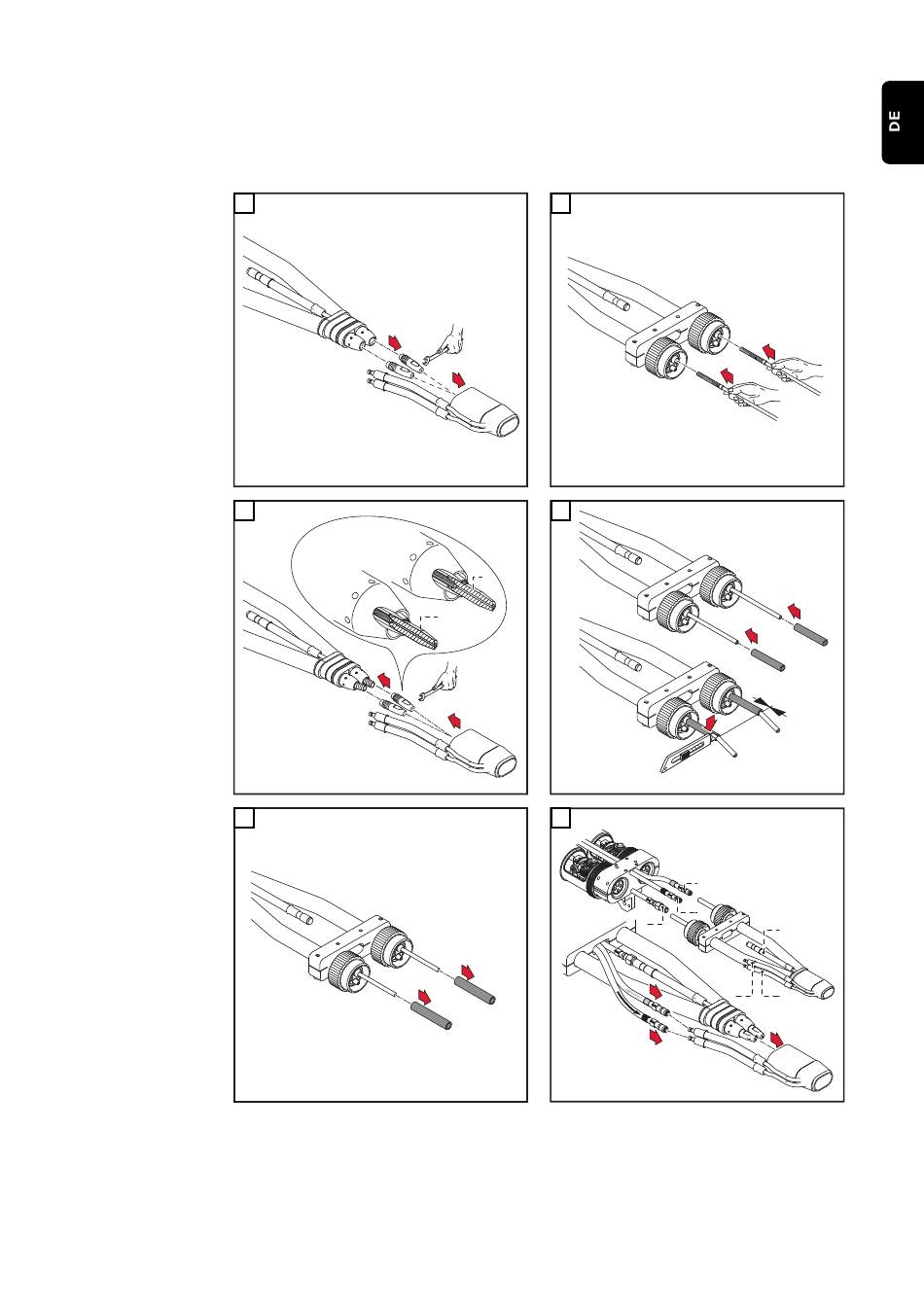 DE