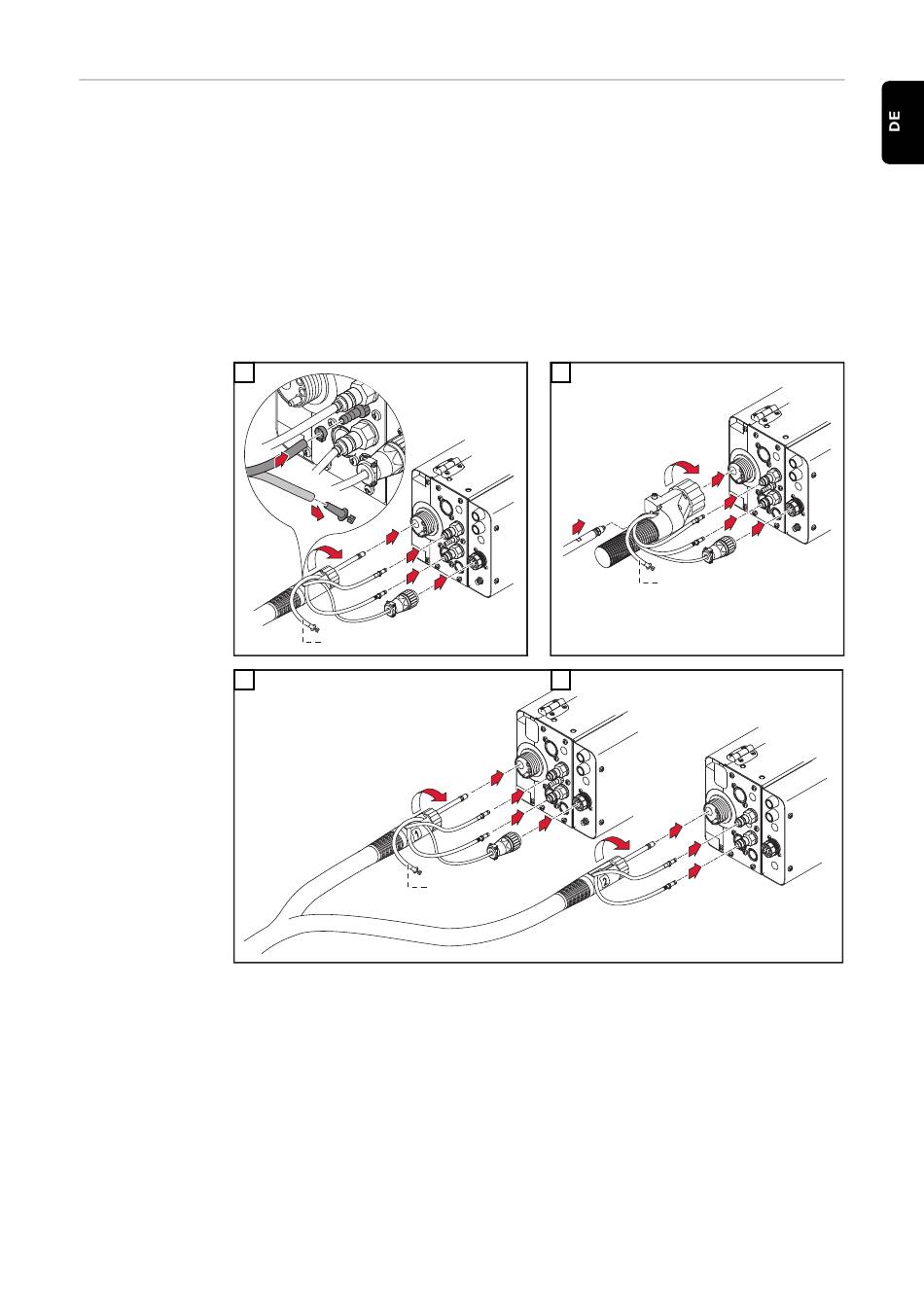 DE

1

2