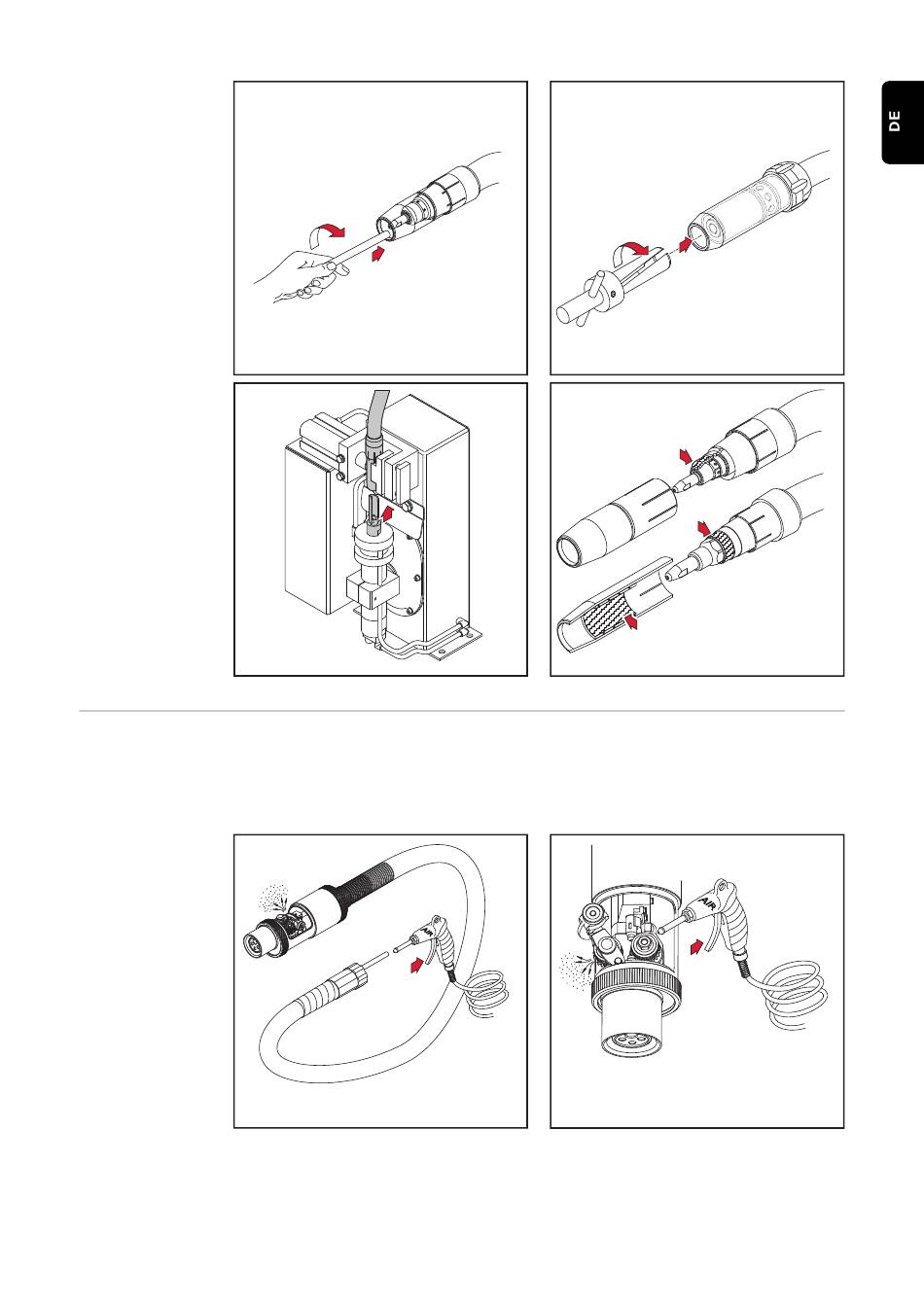 DE

AIR

AIR