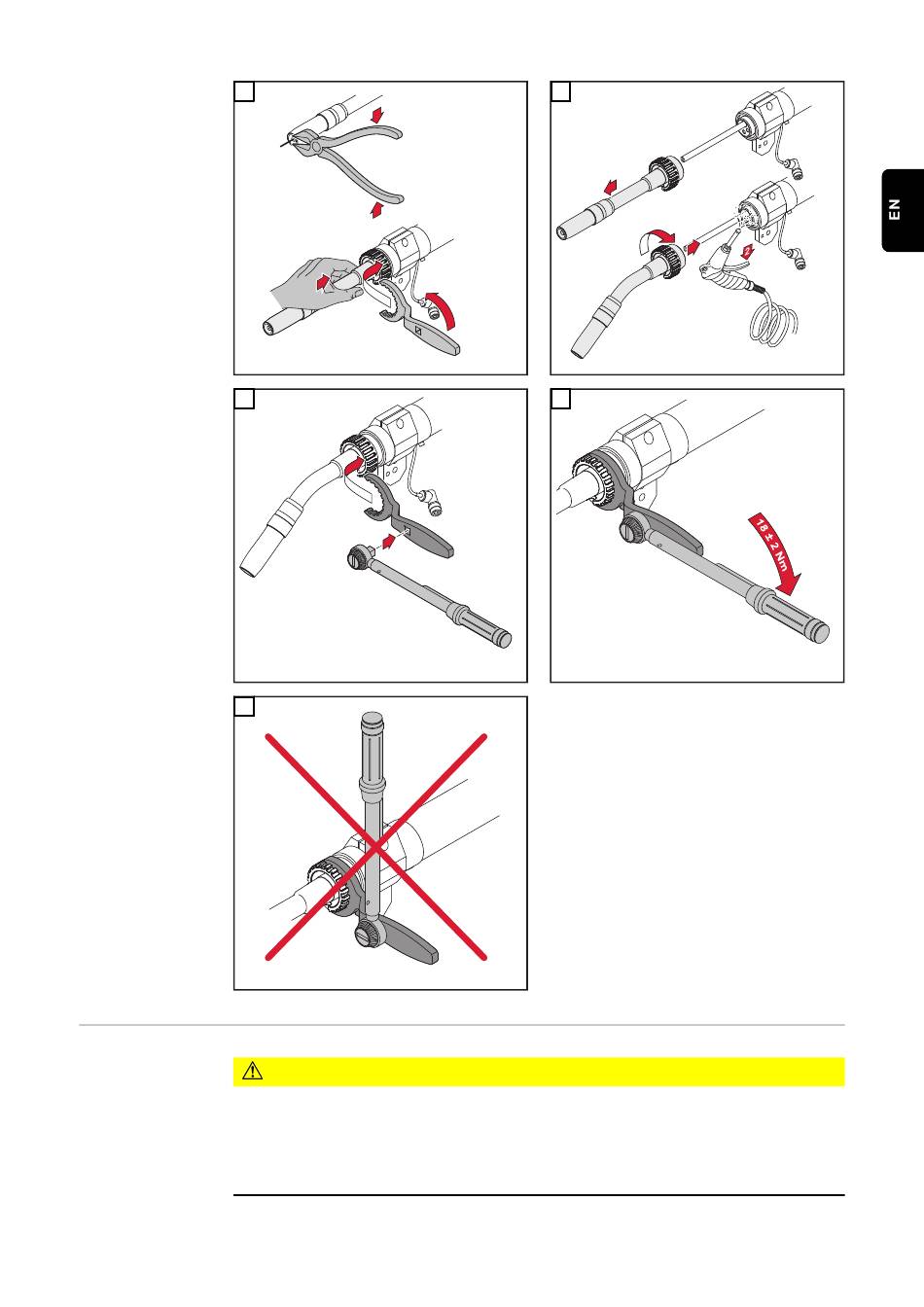 EN

18 ± 2 Nm