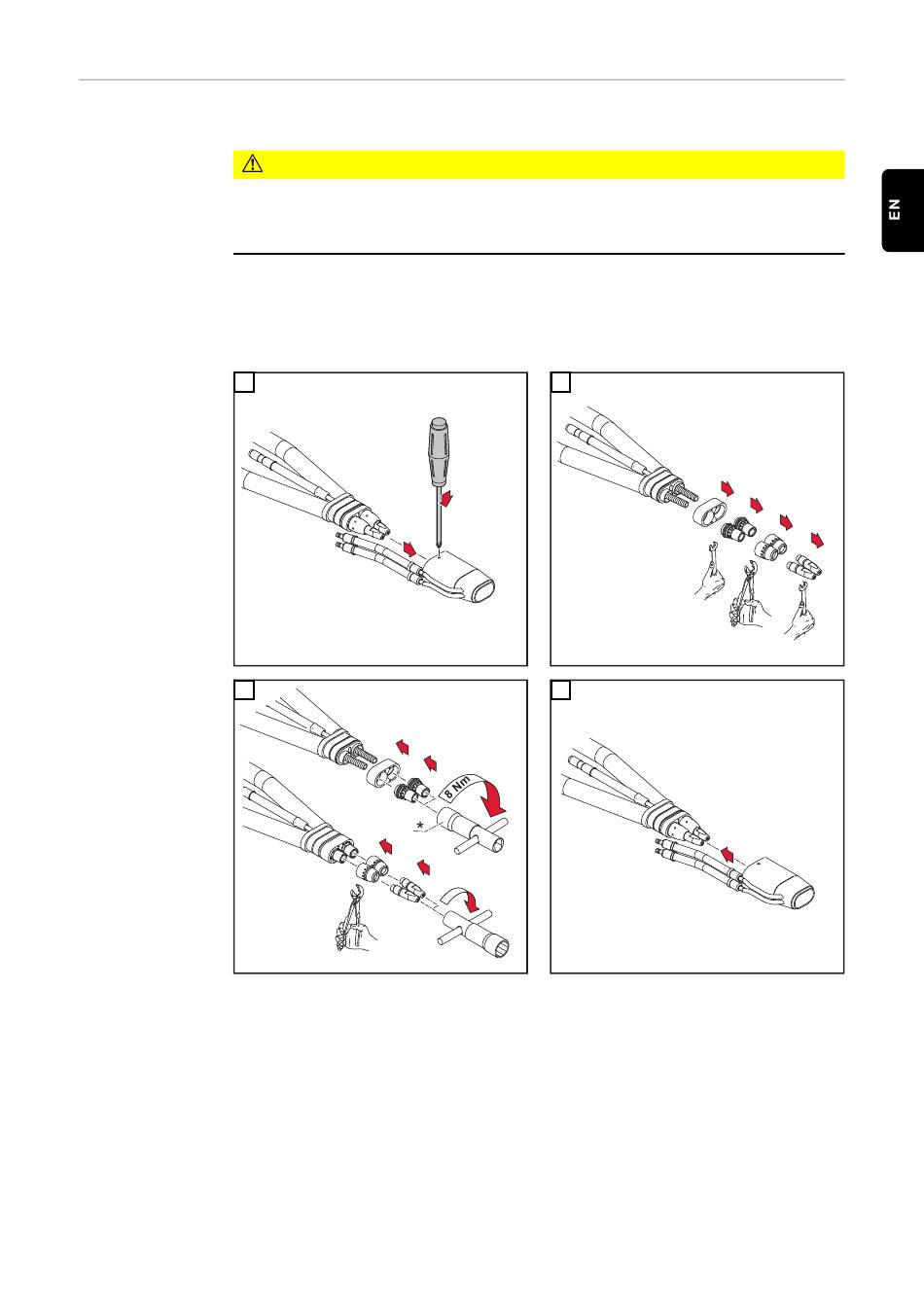 EN

8 Nm

*