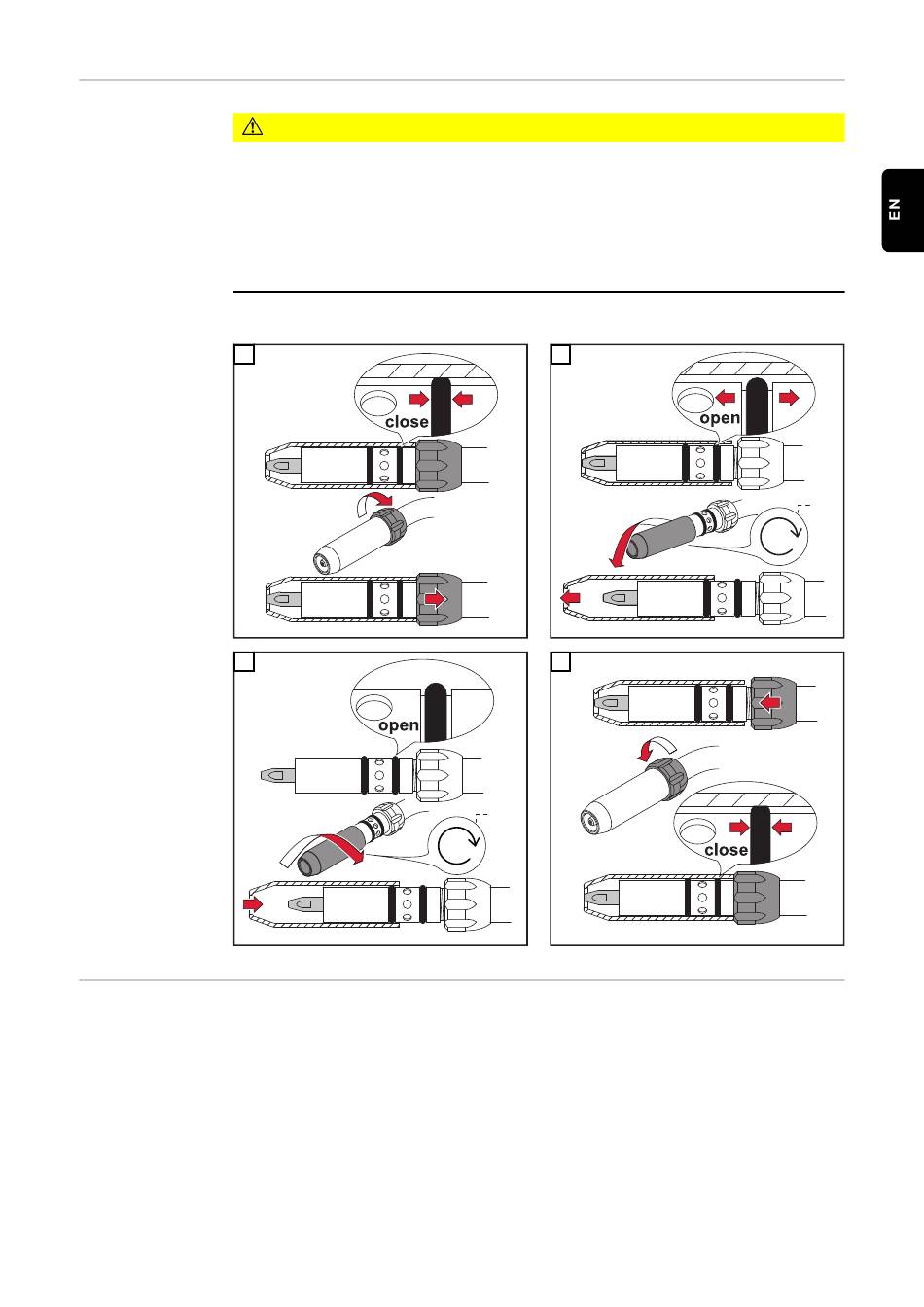 EN

close

open

open

close