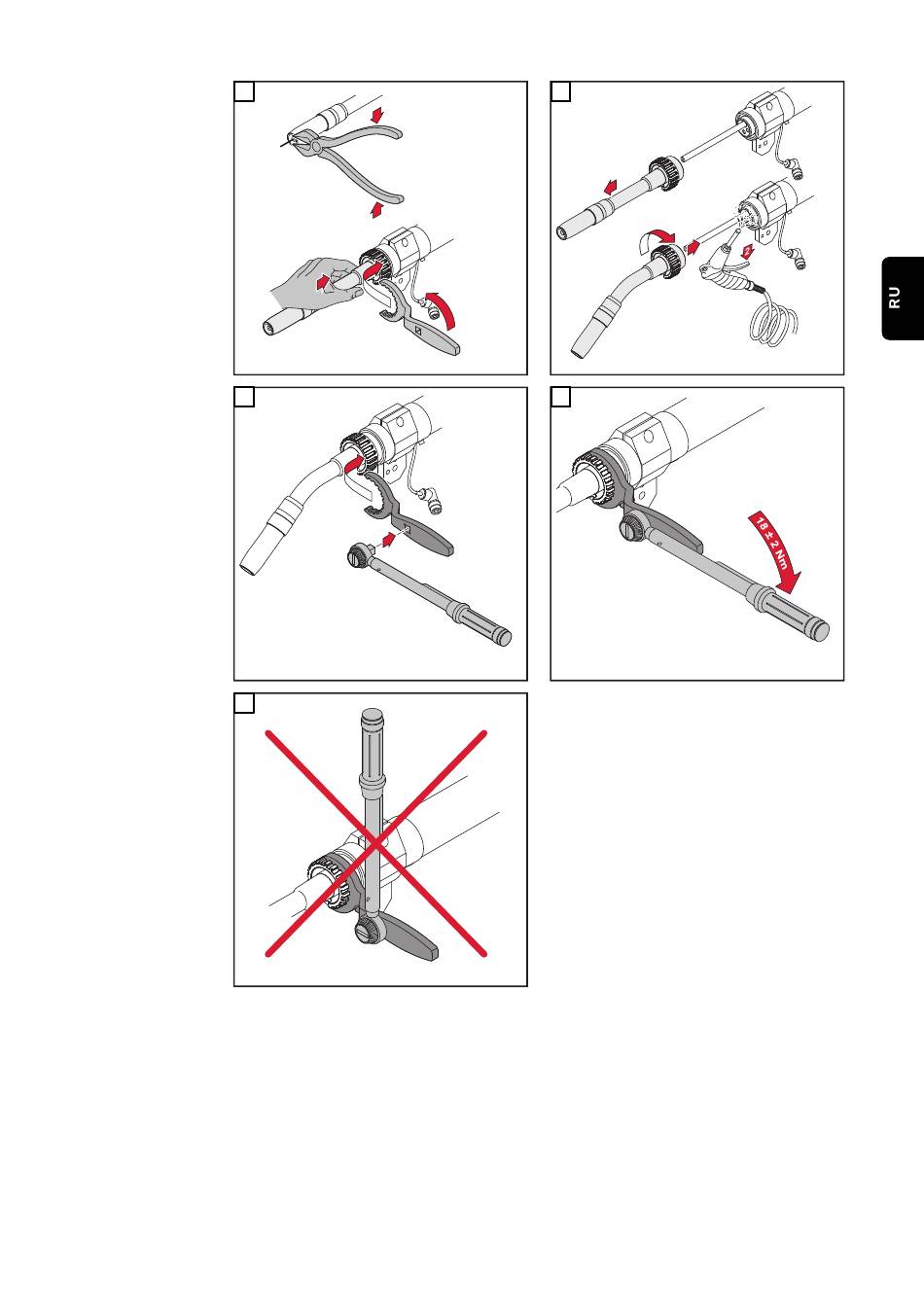 RU

18 ± 2 Nm