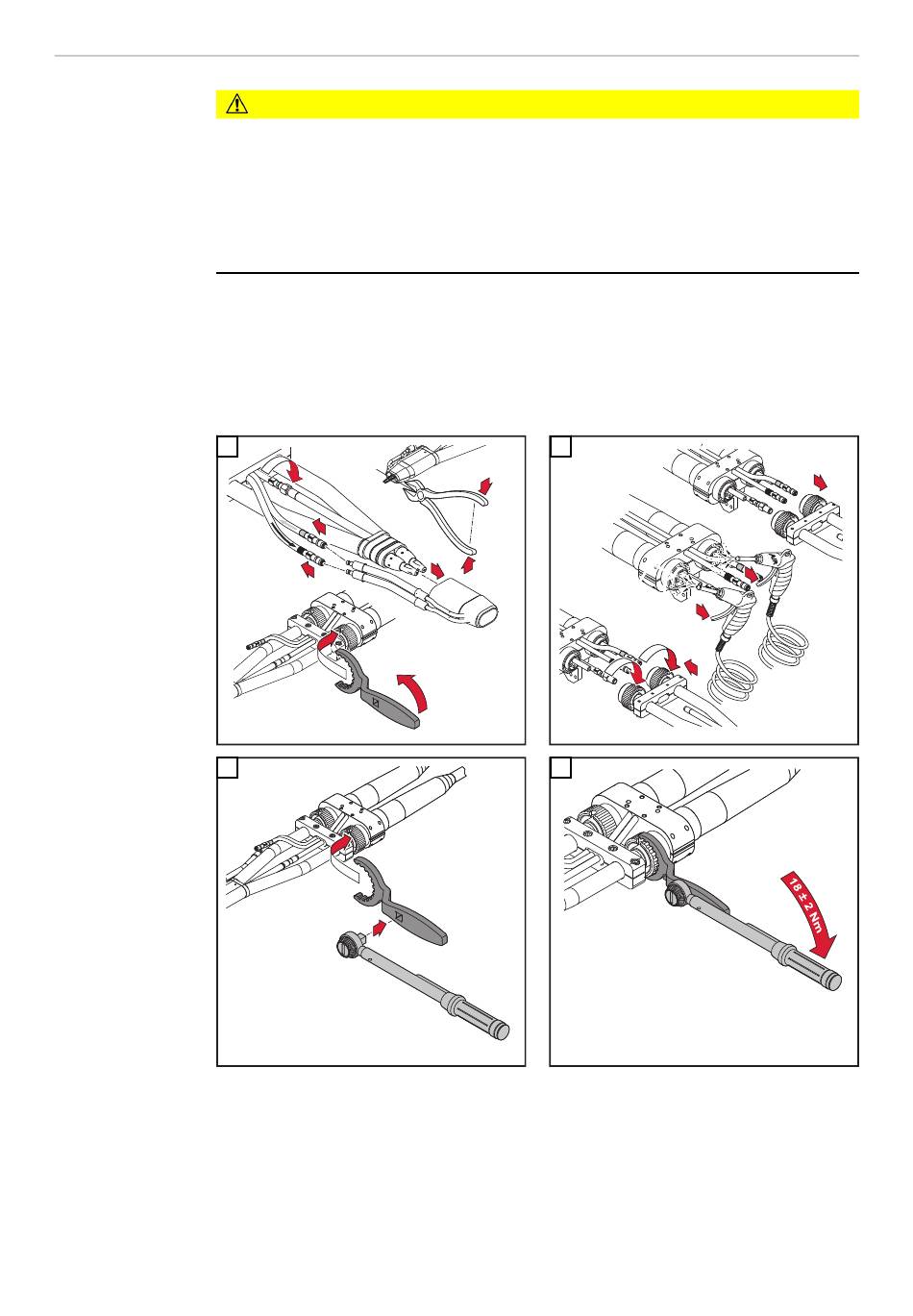 18 ± 2 Nm