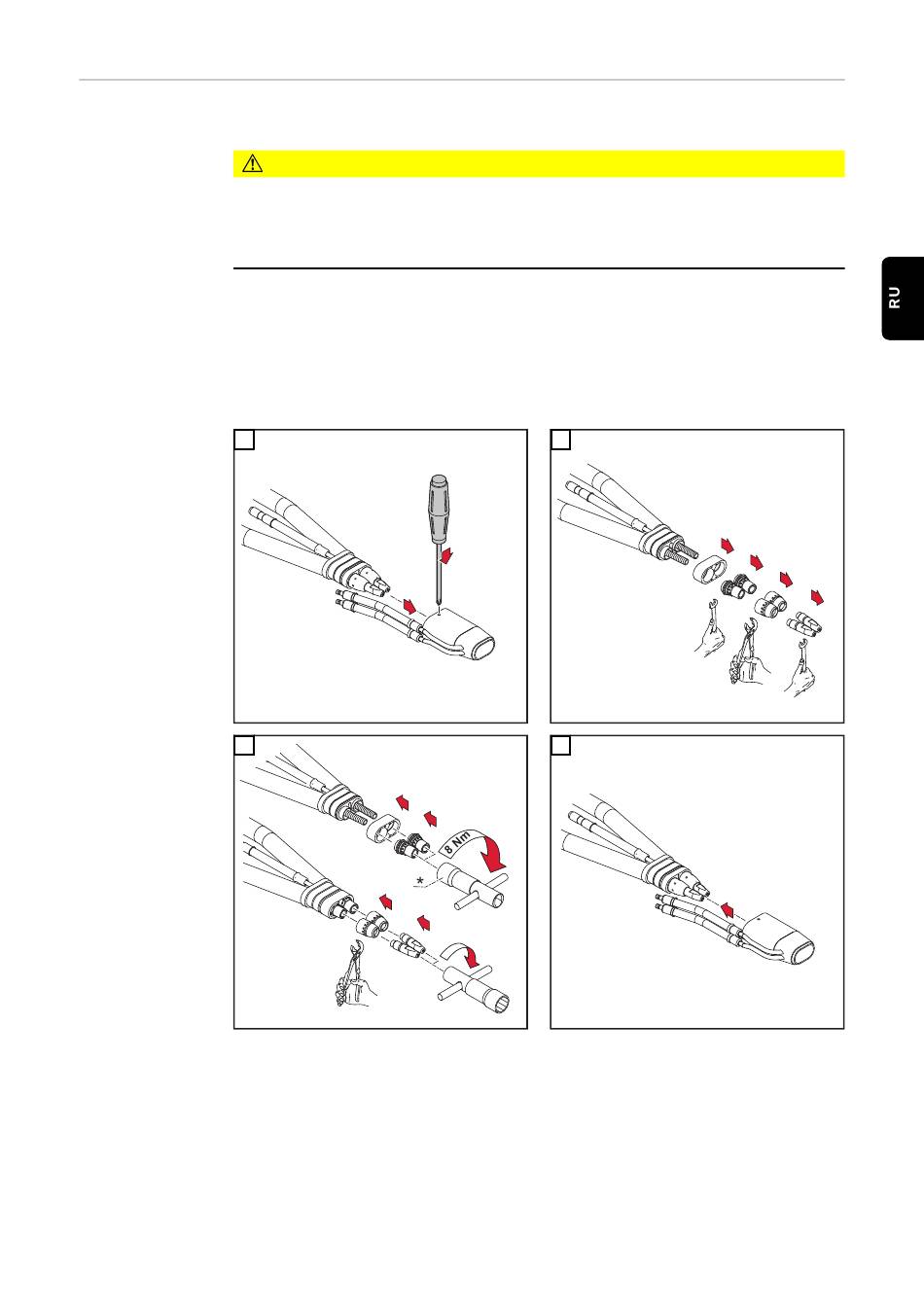 RU

8 Nm

*