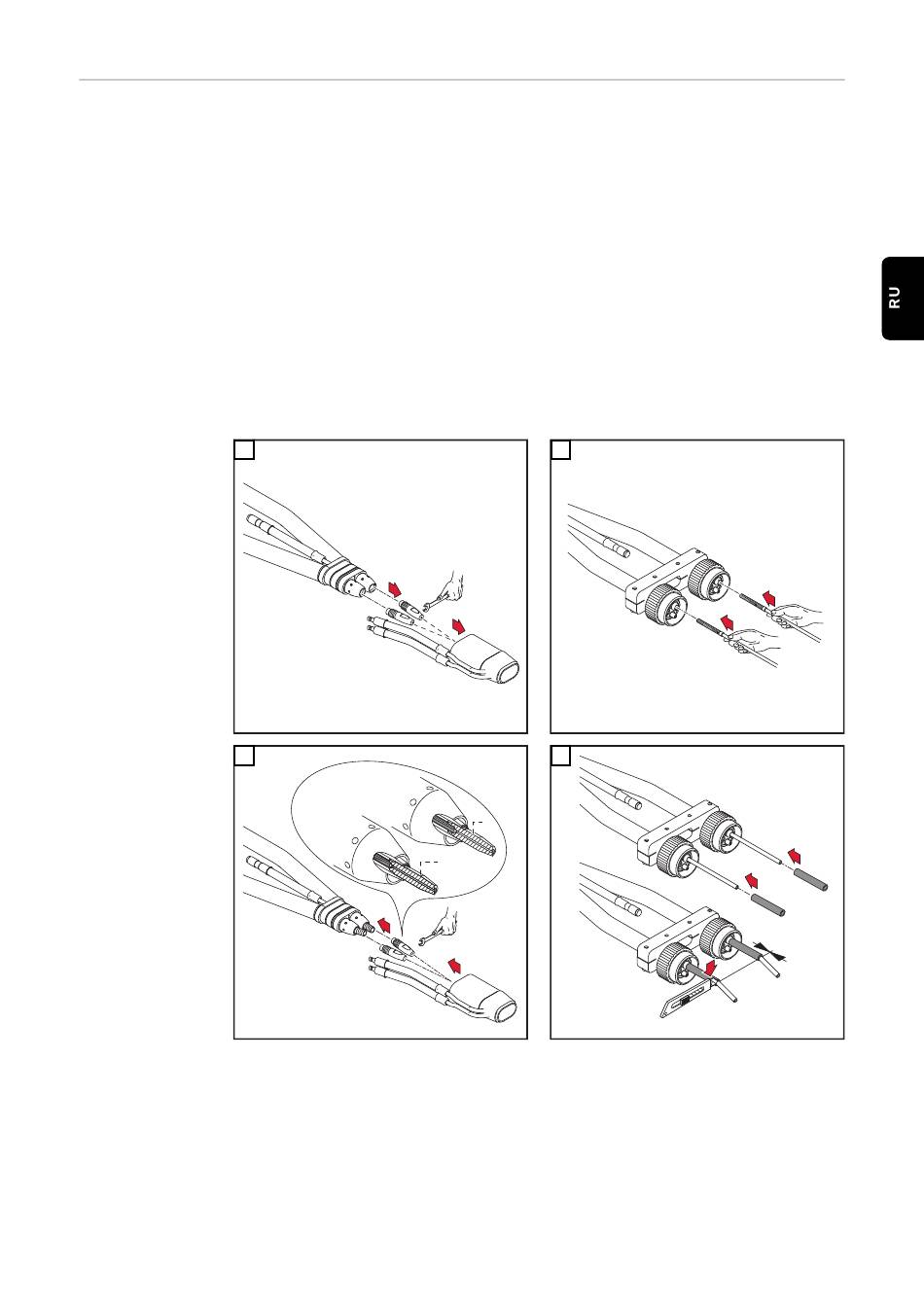 RU