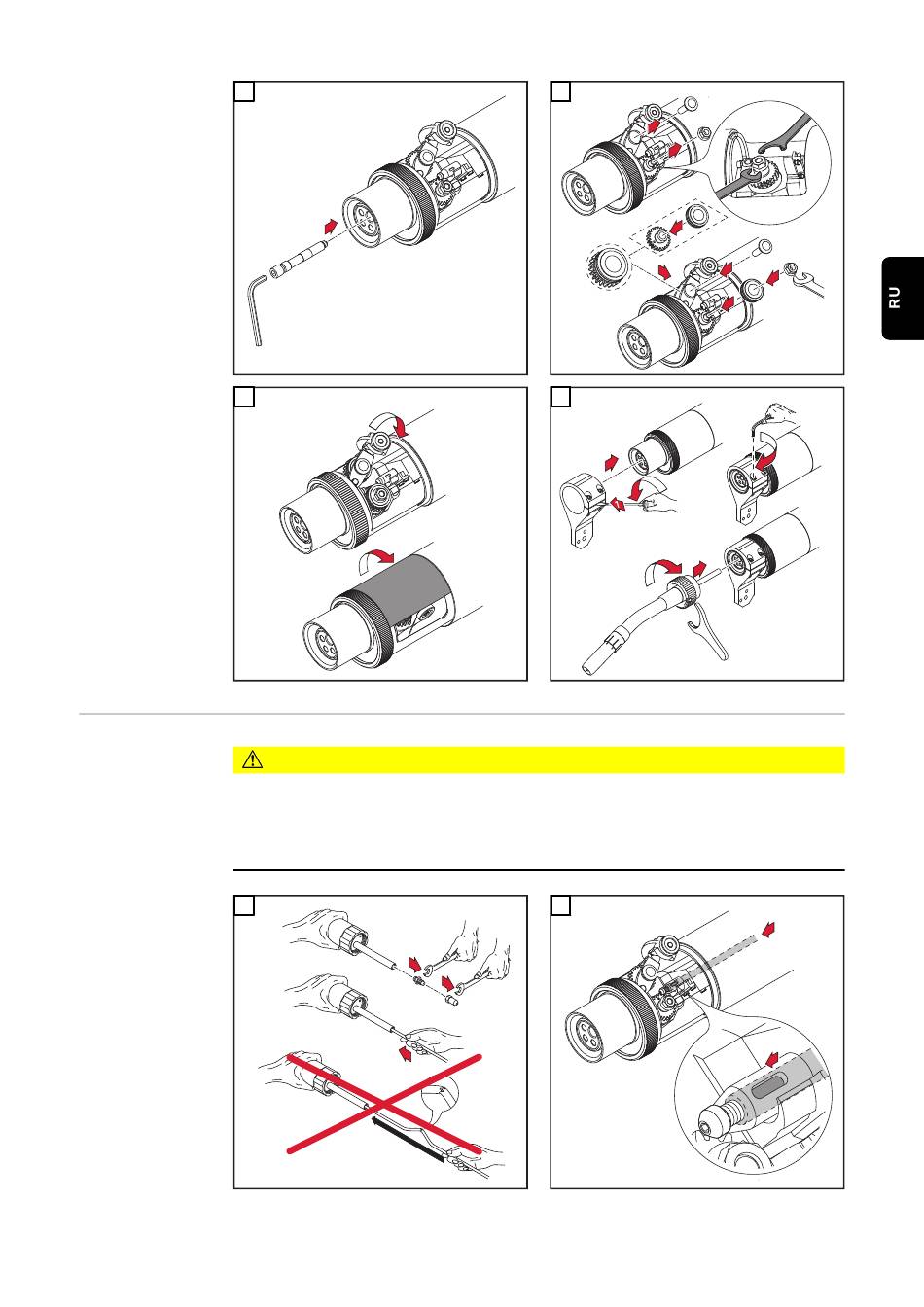 RU