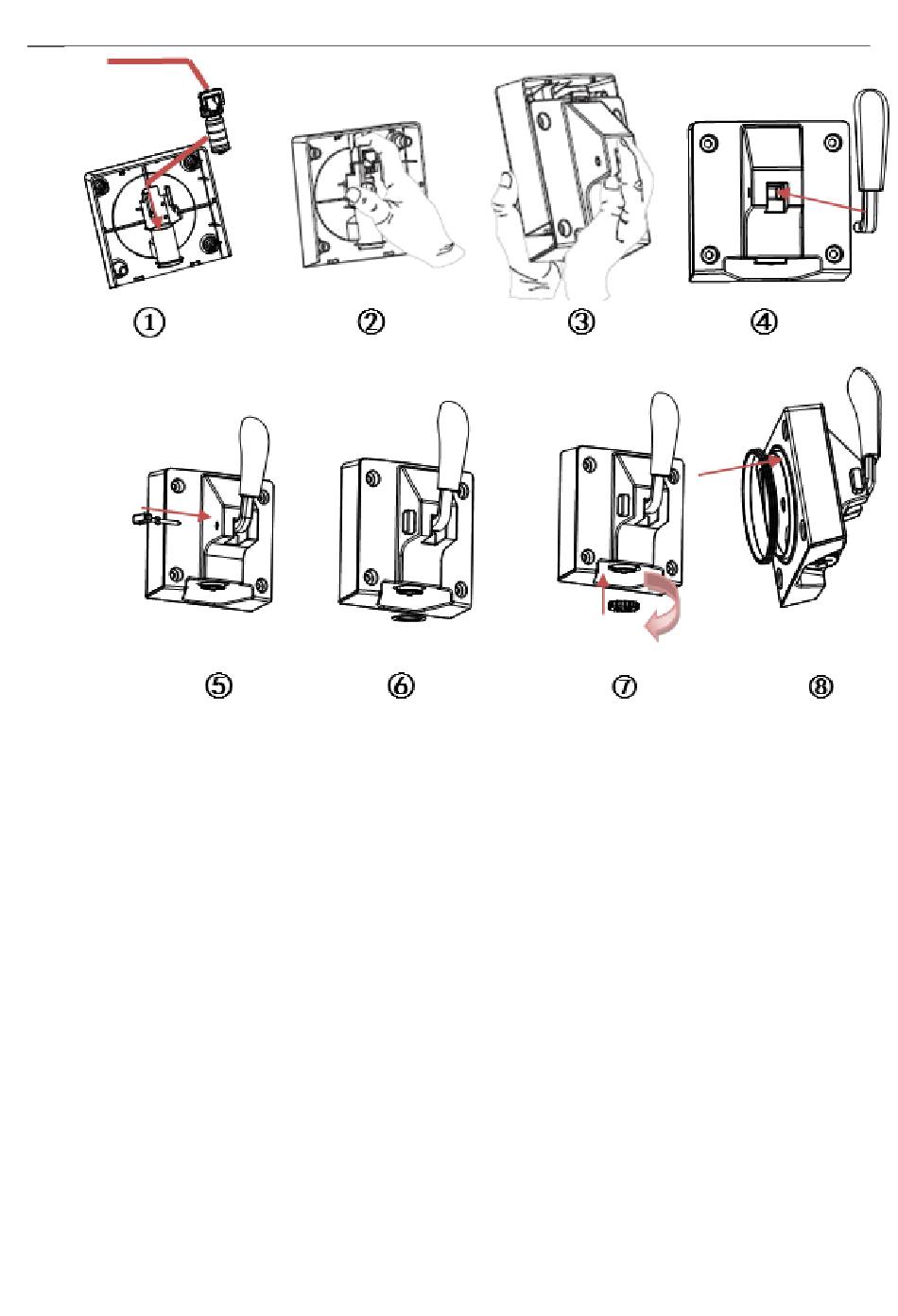 ①
②
③
④
⑤
⑥
⑦
⑧