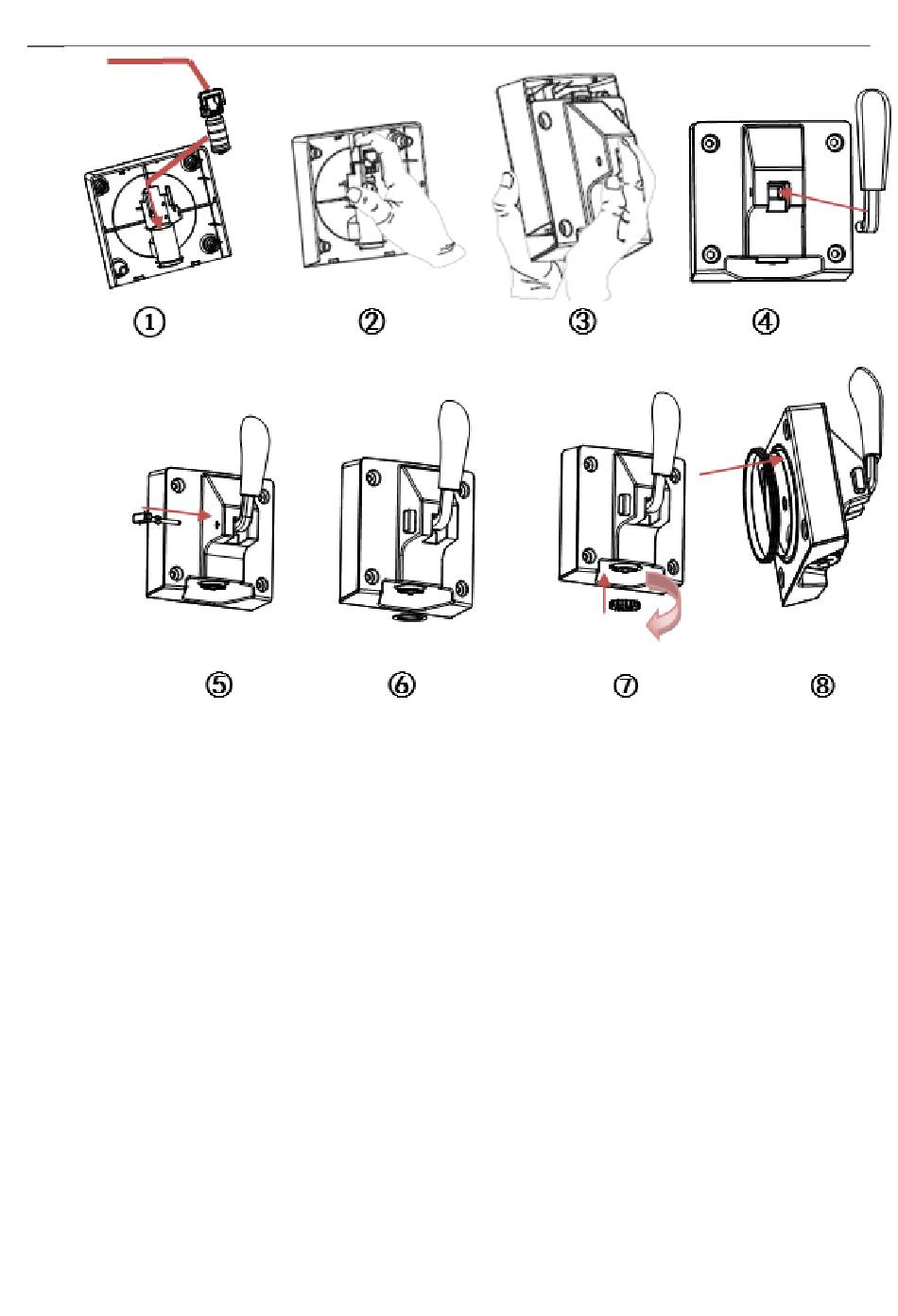 ①
②
③
④
⑤
⑥
⑦
⑧