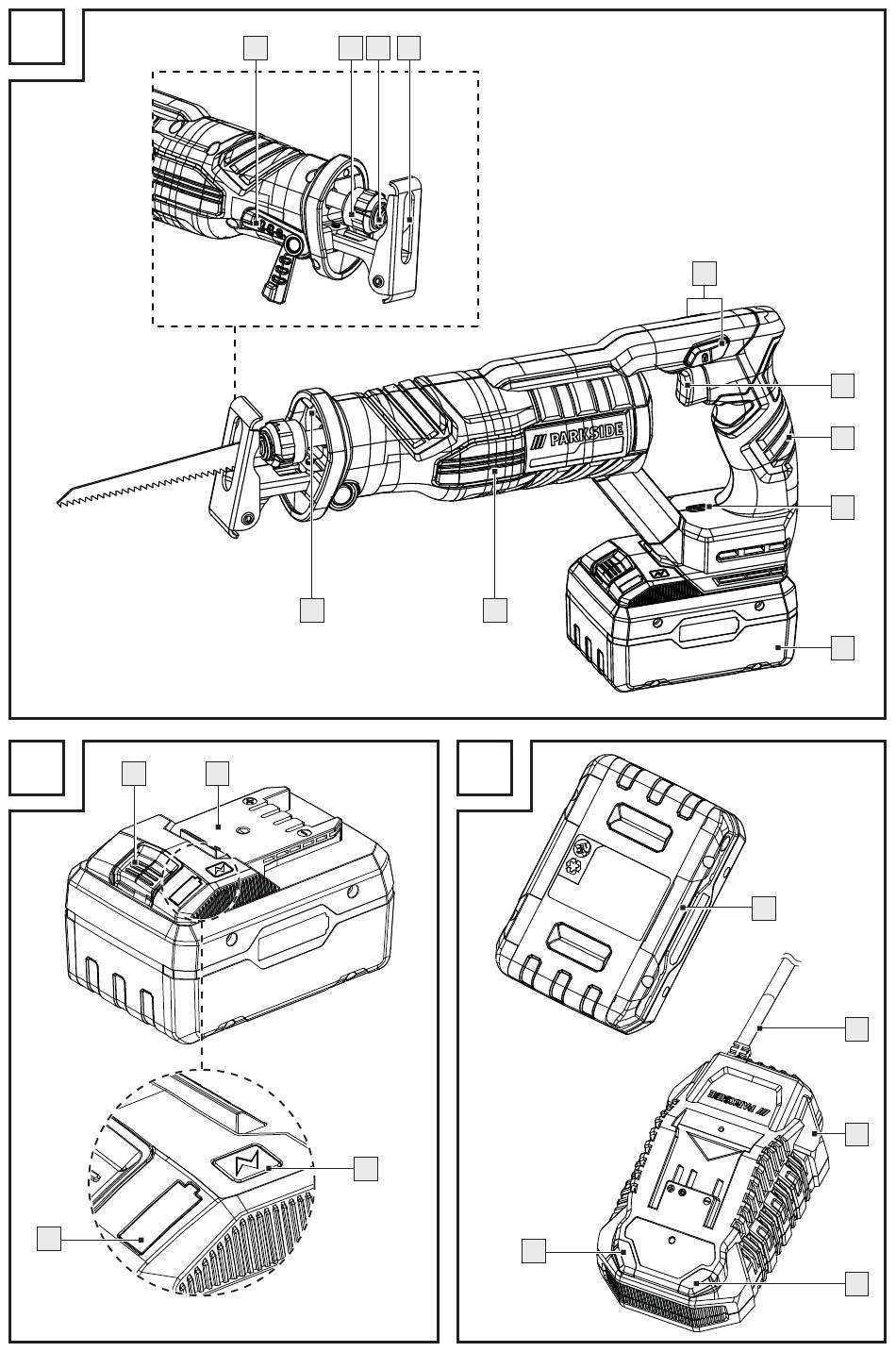 PARKSIDE

PARKSIDE