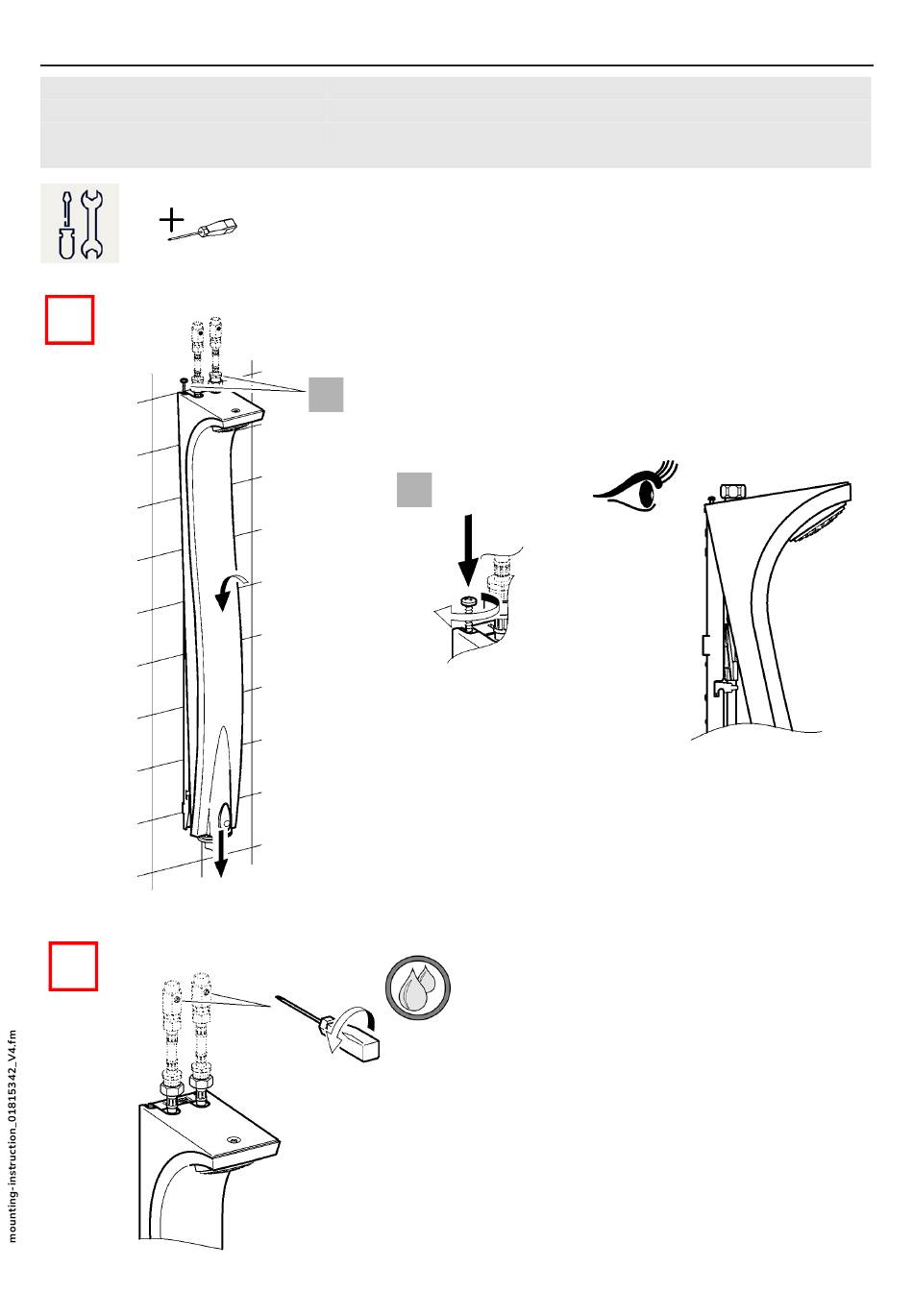 mounting-instruction_01815342_V4.fm