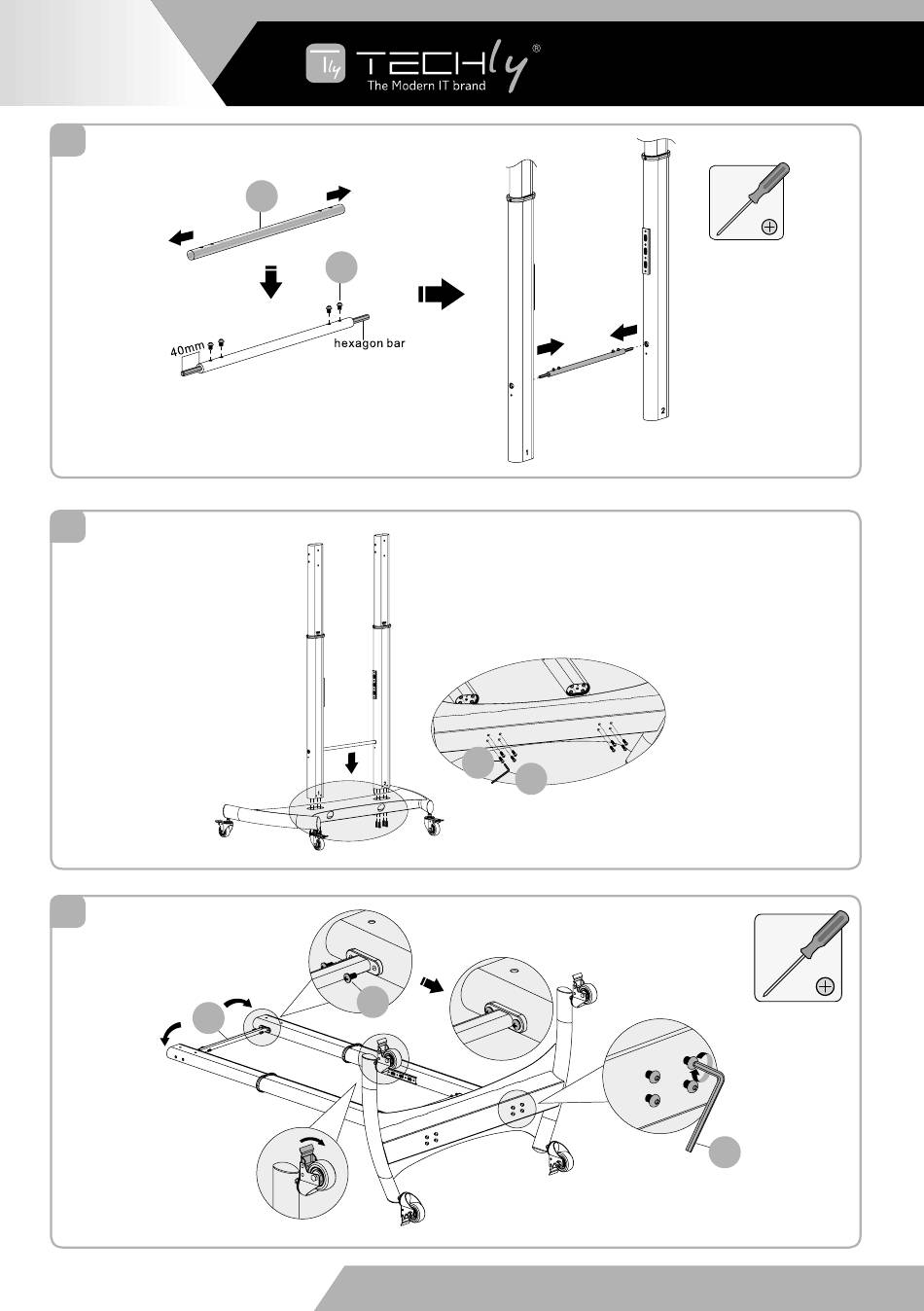 TECHly®
The Modern IT brand

40mm
hexagon bar

1

2