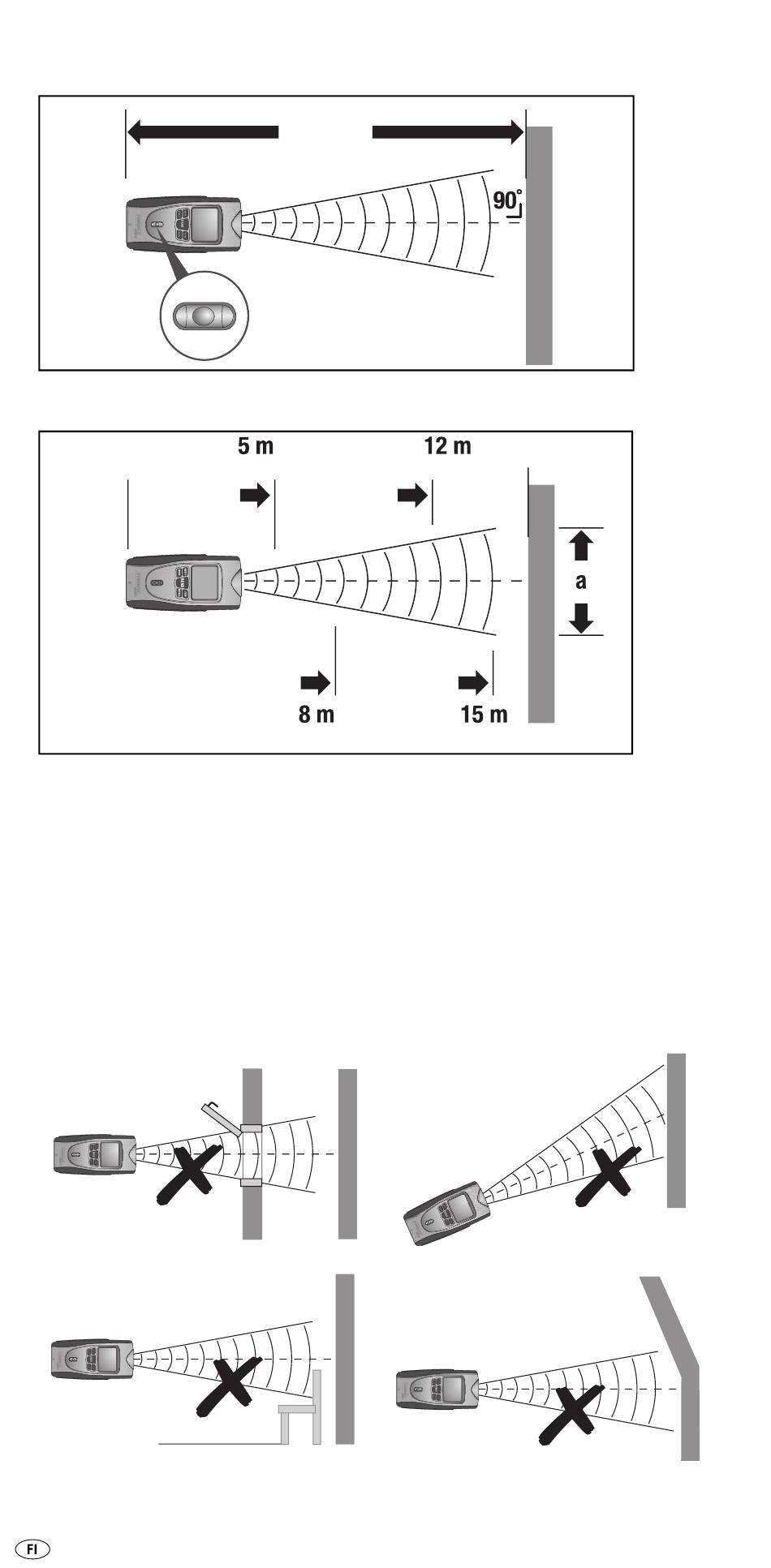 90°

5 m

12 m

a

8 m

15 m

FI