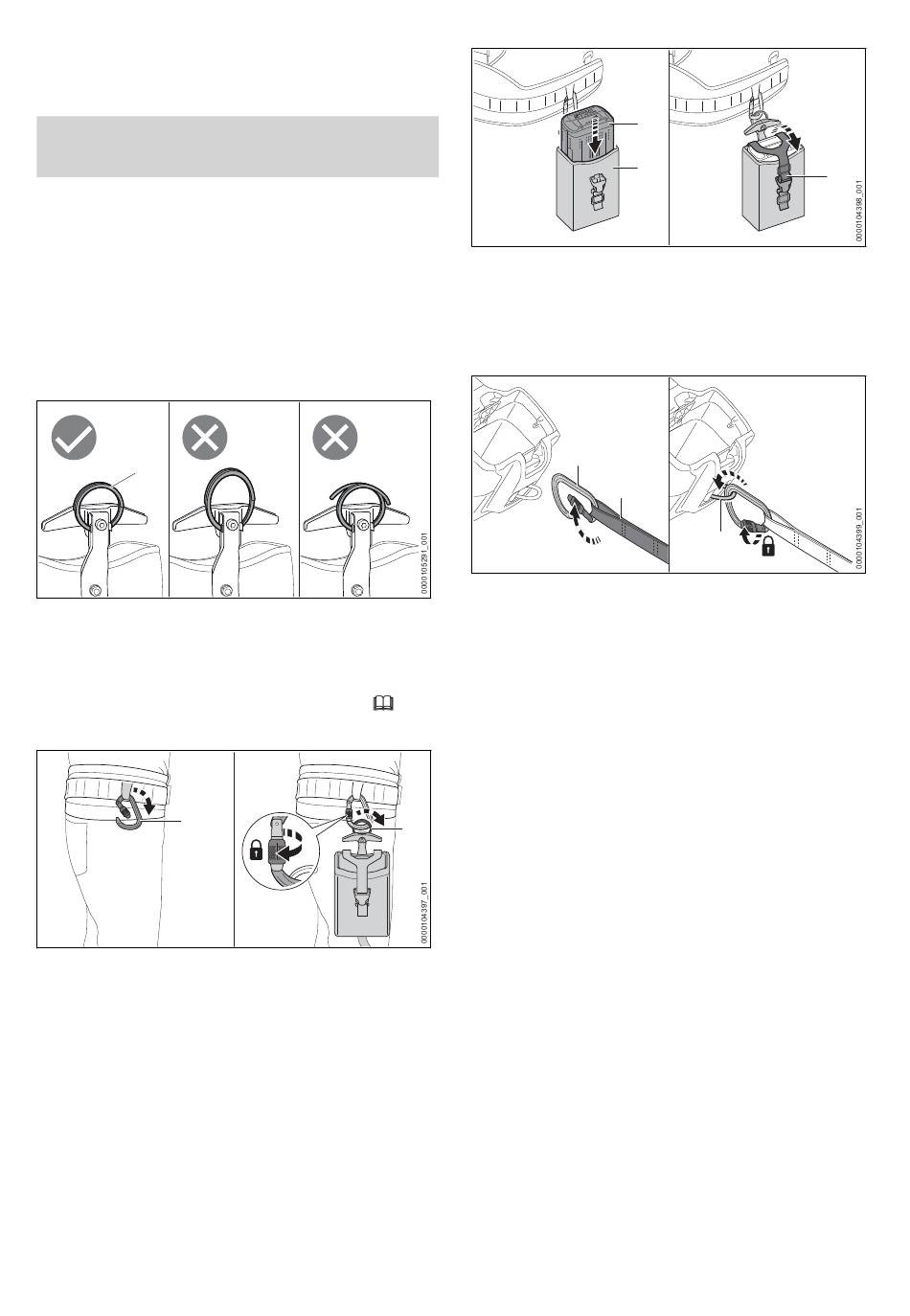 0000105291_001

0000104397_001

0000104398_001

0000104399_001