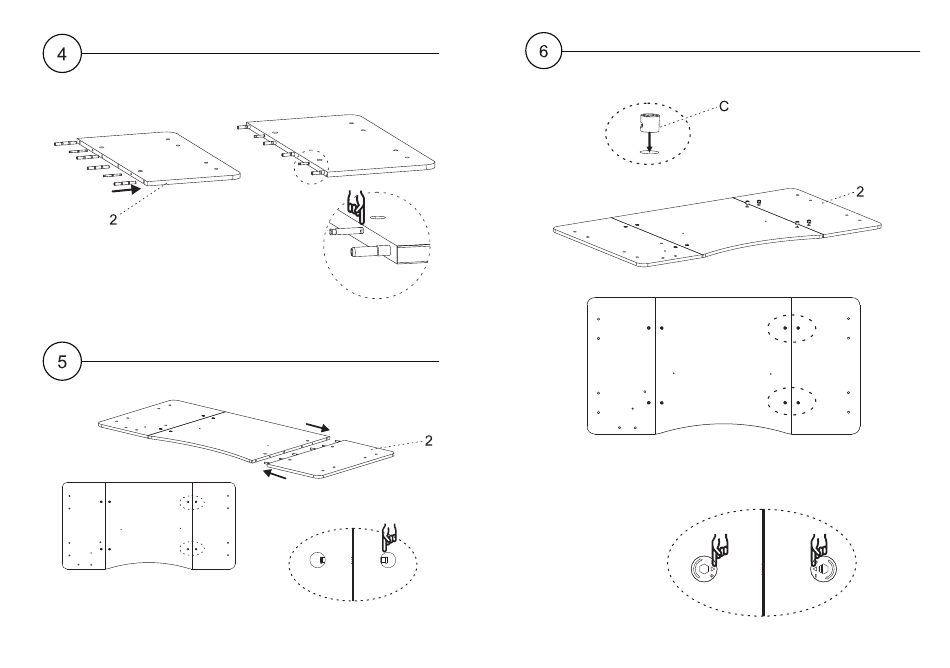 4

2

5

2

6

C

2