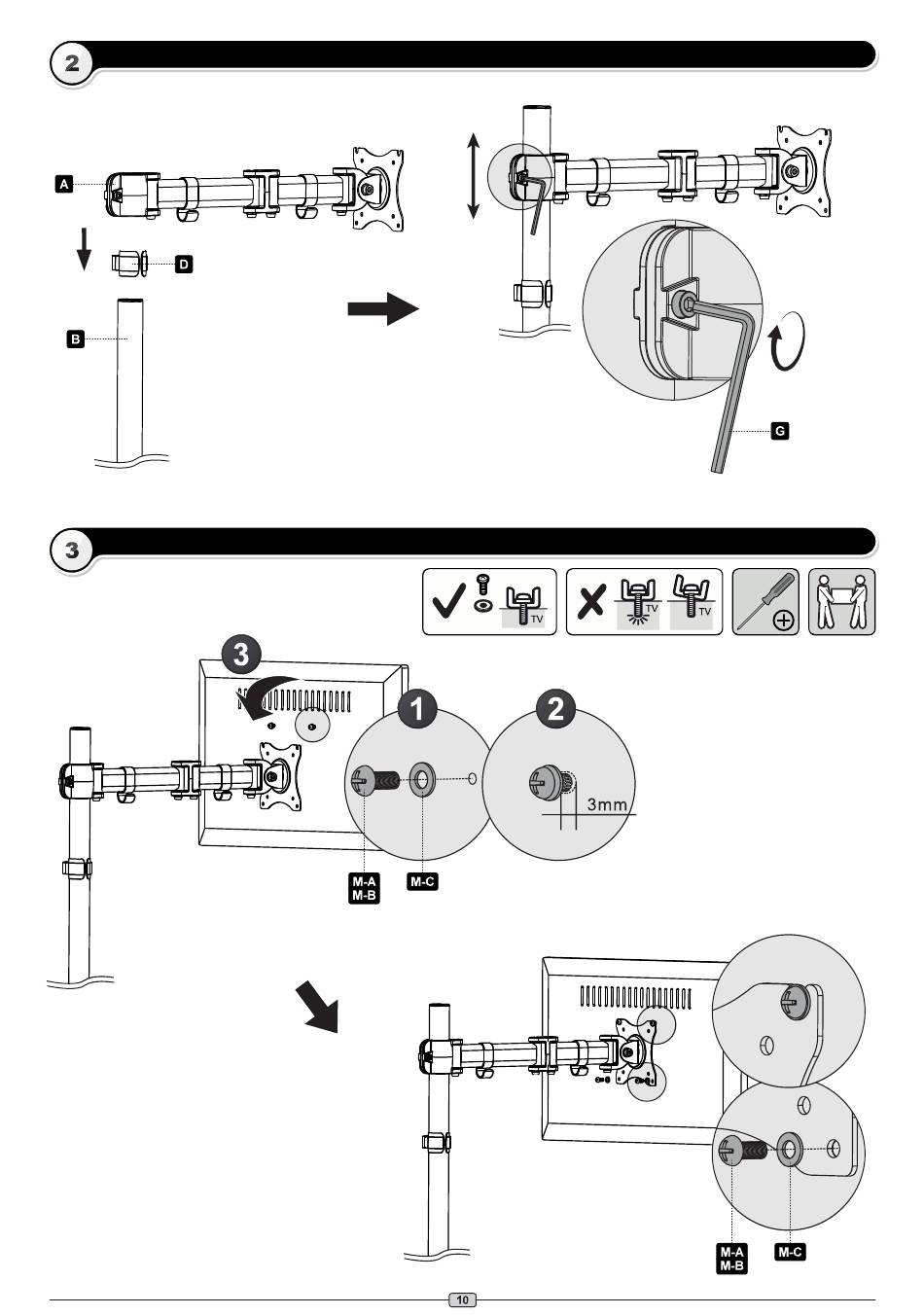 2

A

D

B

G

3

TV

TV

TV

3

1

2

3mm

M-A
M-B

M-C

M-A
M-B

M-C

10