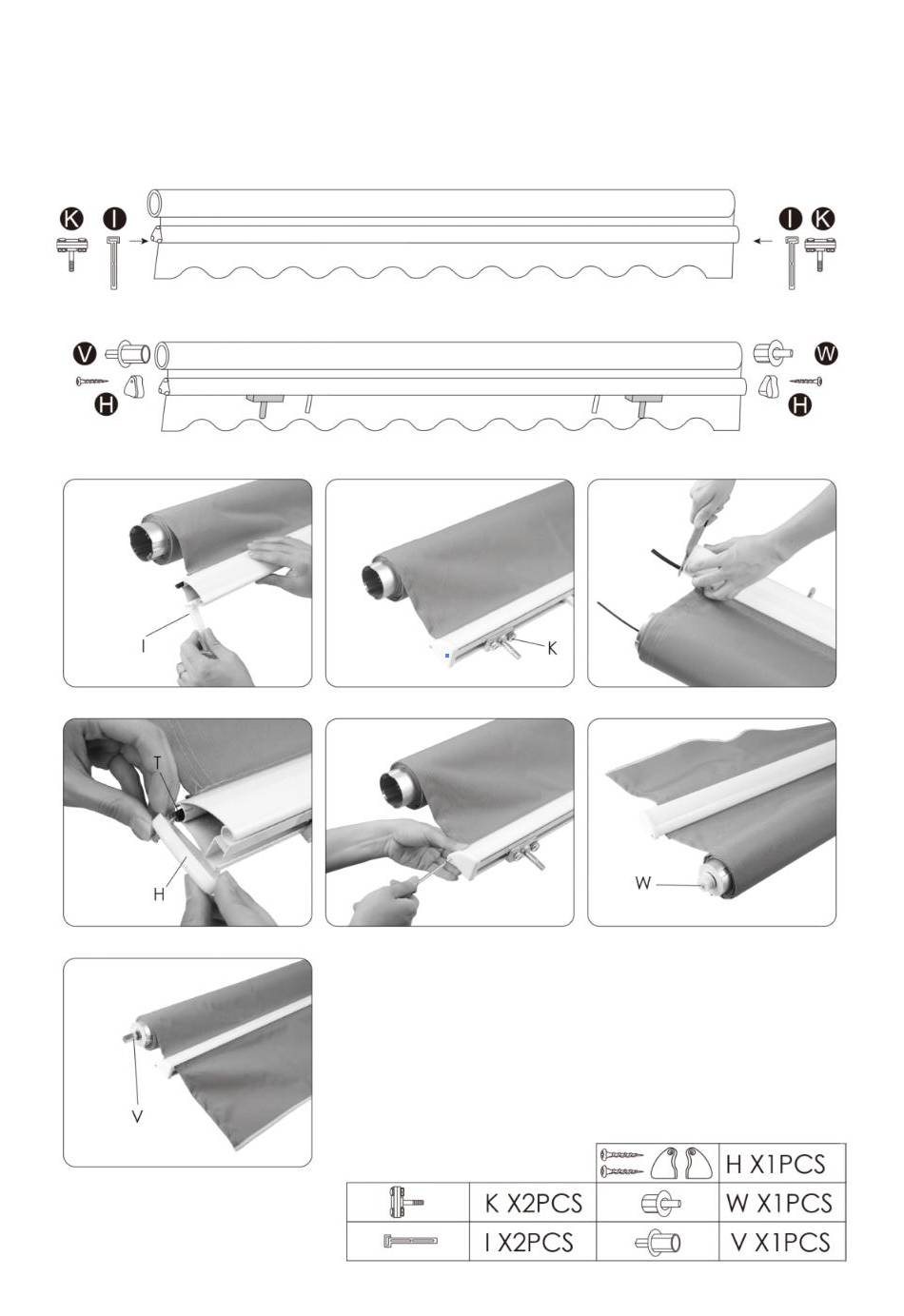 K I I K

V W
H H

I

K

T

H

W

V

|  |  |  | H X1PCS |
|---|---|---|---|
|  | K X2PCS |  | W X1PCS |
|  | I X2PCS |  | V X1PCS |