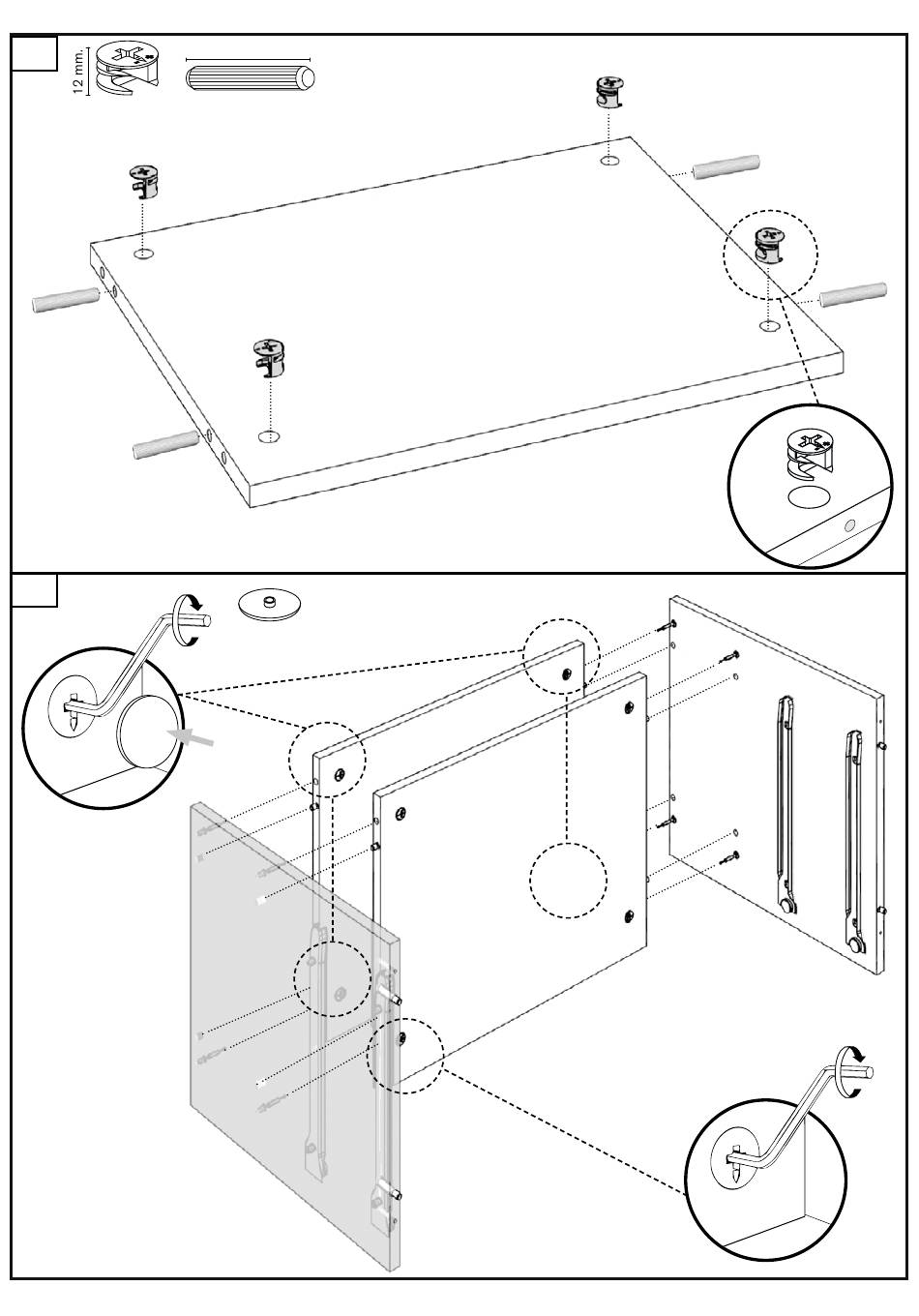 12 mm.