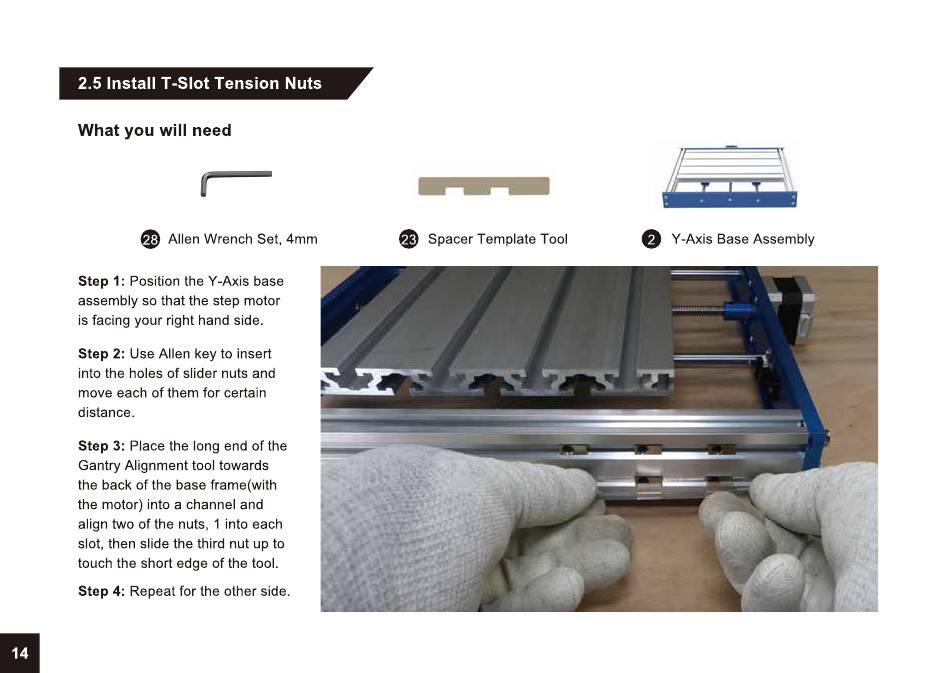 2.5 Install T-Slot Tension Nuts

What you will need

28 Allen Wrench Set, 4mm

23 Spacer Template Tool

2 Y-Axis Base Assembly

Step 1: Position the Y-Axis base assembly so that the step motor is facing your right hand side.

Step 2: Use Allen key to insert into the holes of slider nuts and move each of them for certain distance.

Step 3: Place the long end of the Gantry Alignment tool towards the back of the base frame(with the motor) into a channel and align two of the nuts, 1 into each slot, then slide the third nut up to touch the short edge of the tool.

Step 4: Repeat for the other side.

14