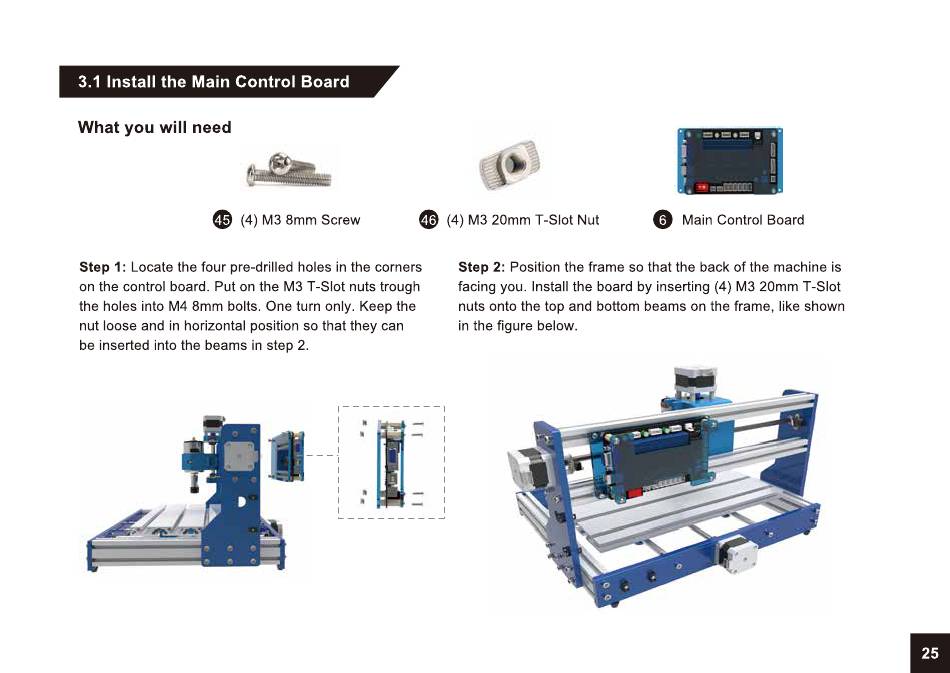 3.1 Install the Main Control Board

What you will need

45 (4) M3 8mm Screw

46 (4) M3 20mm T-Slot Nut

6 Main Control Board

Step 1: Locate the four pre-drilled holes in the corners on the control board. Put on the M3 T-Slot nuts trough the holes into M4 8mm bolts. One turn only. Keep the nut loose and in horizontal position so that they can be inserted into the beams in step 2.

Step 2: Position the frame so that the back of the machine is facing you. Install the board by inserting (4) M3 20mm T-Slot nuts onto the top and bottom beams on the frame, like shown in the figure below.

25