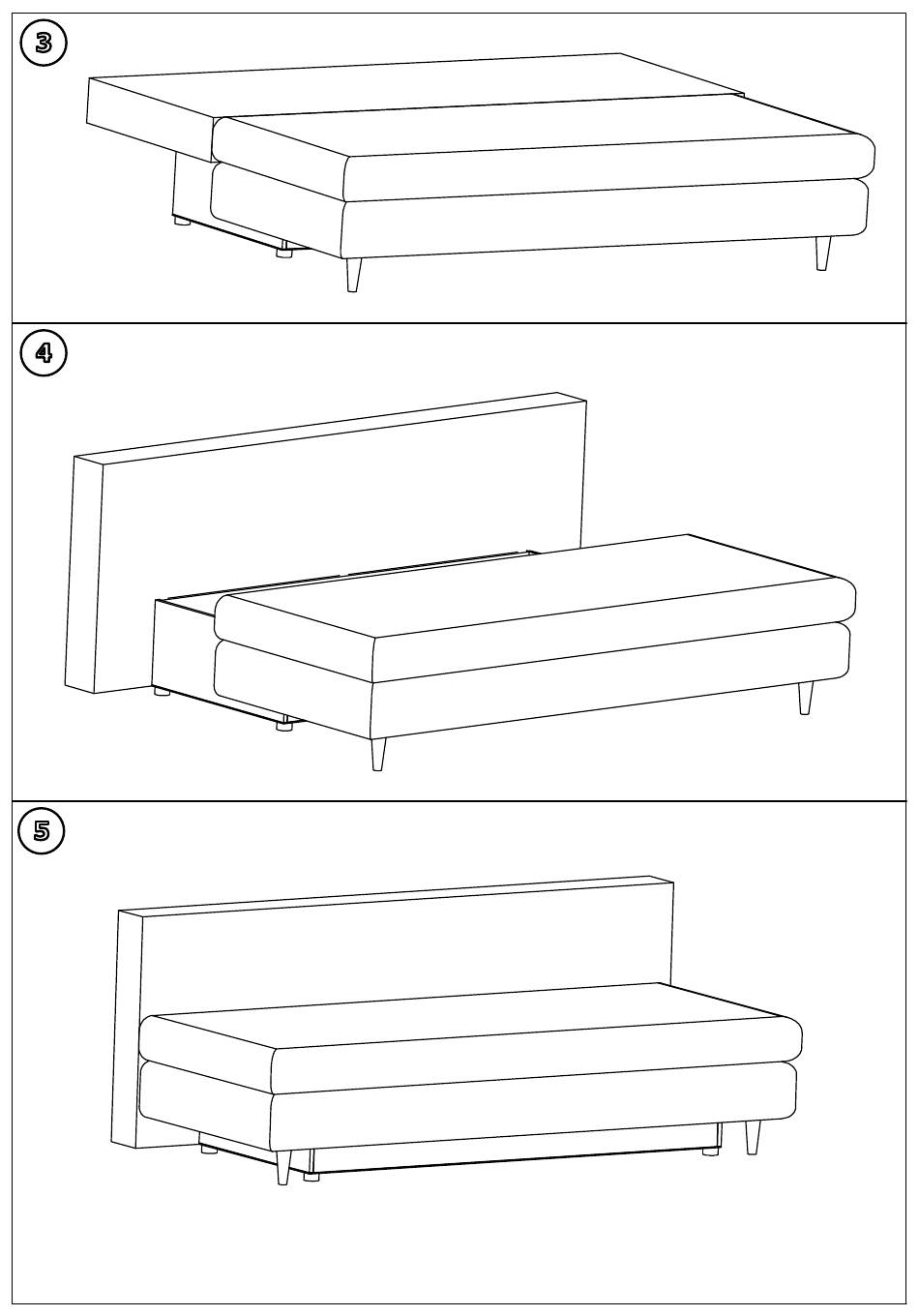 3

4

5