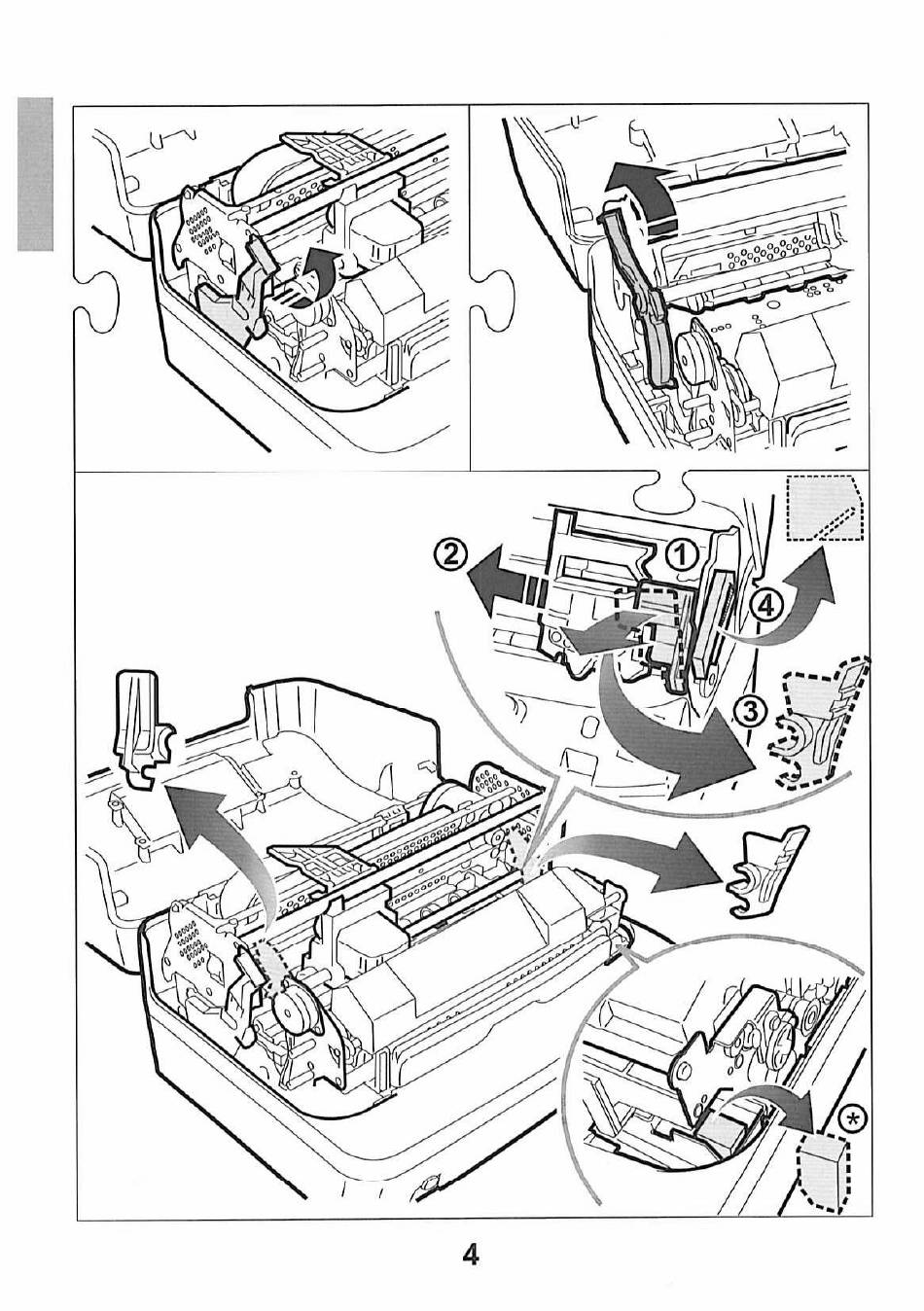 ②
①
④
③
*
4