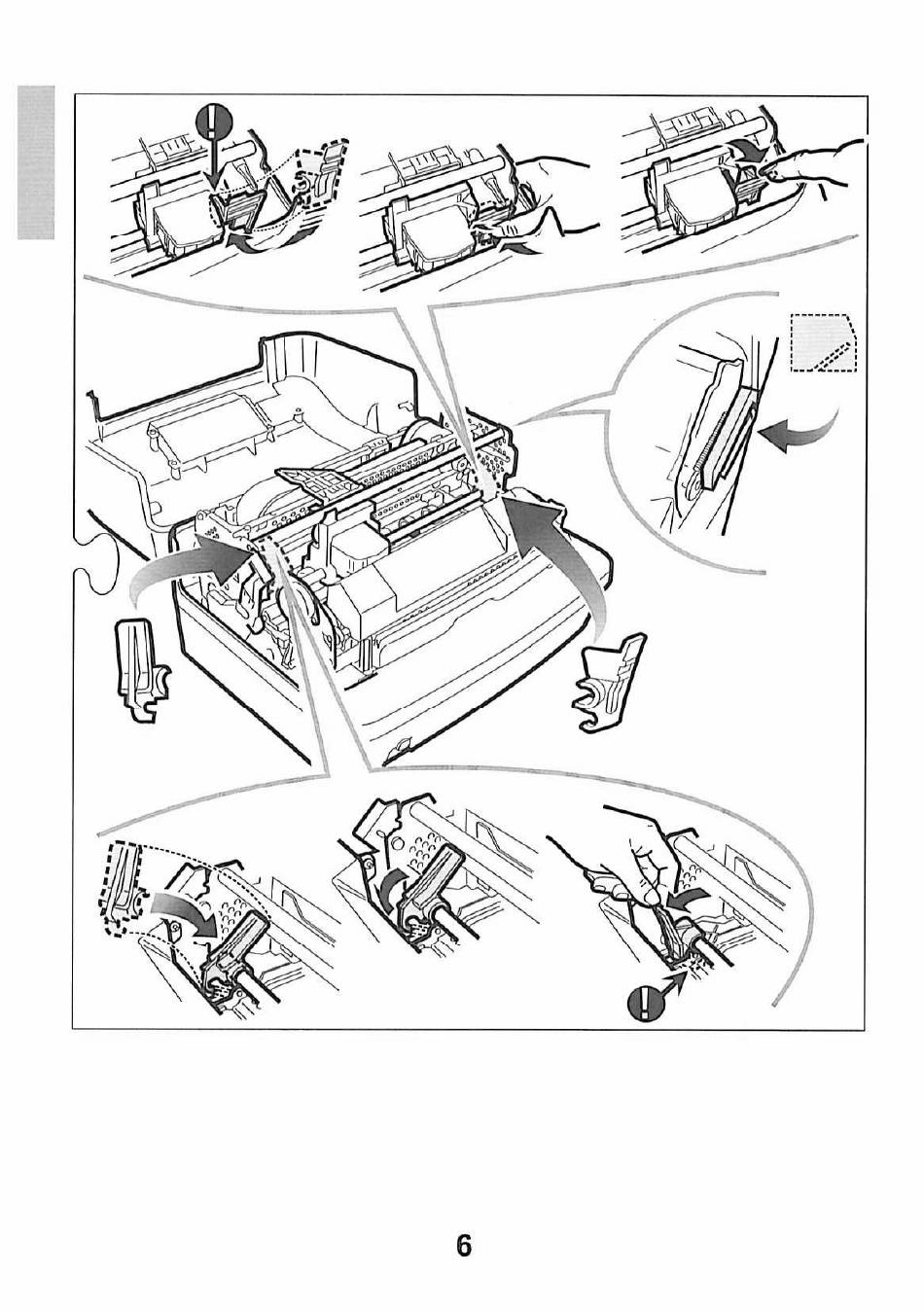 6