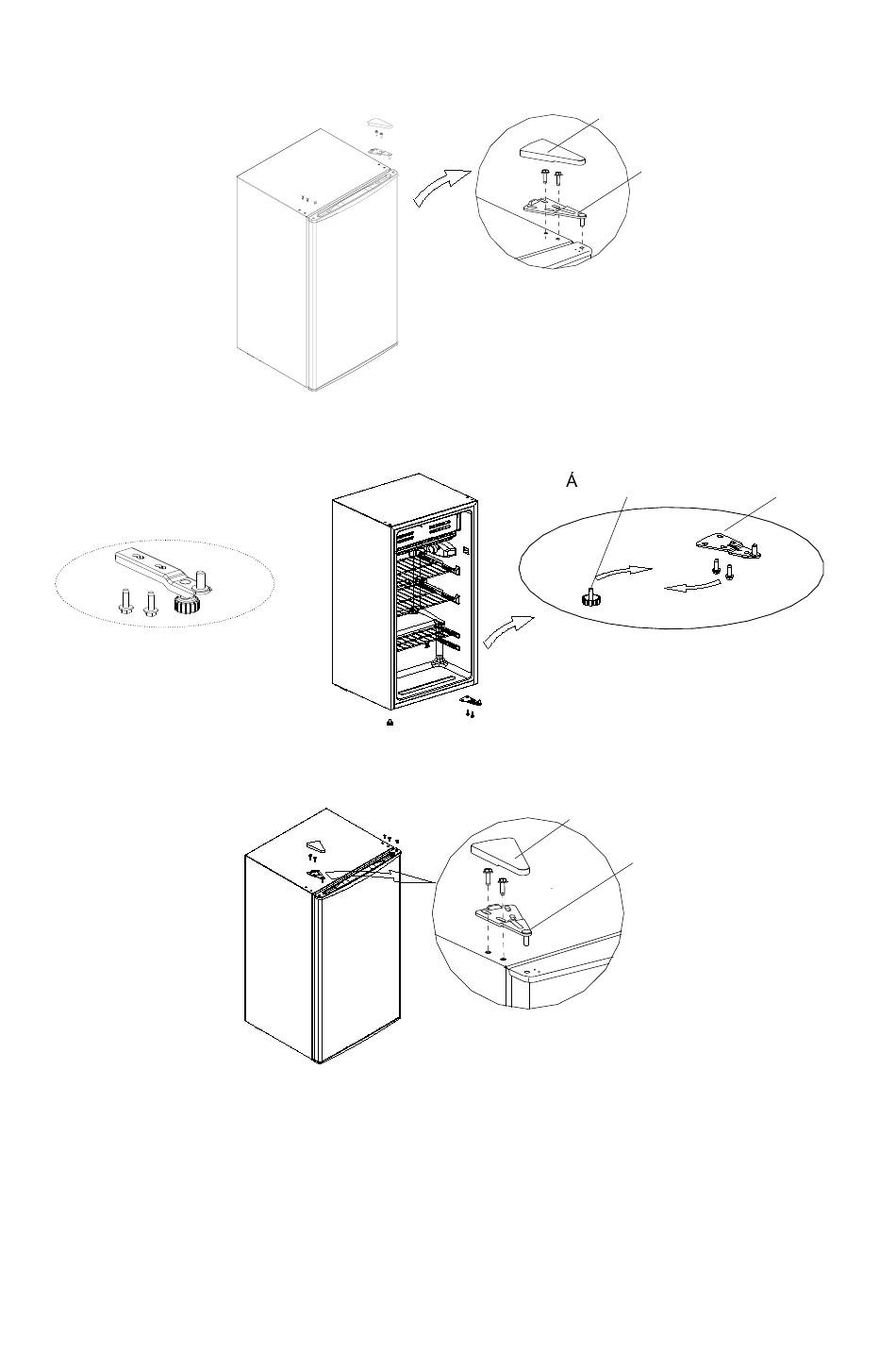 Á