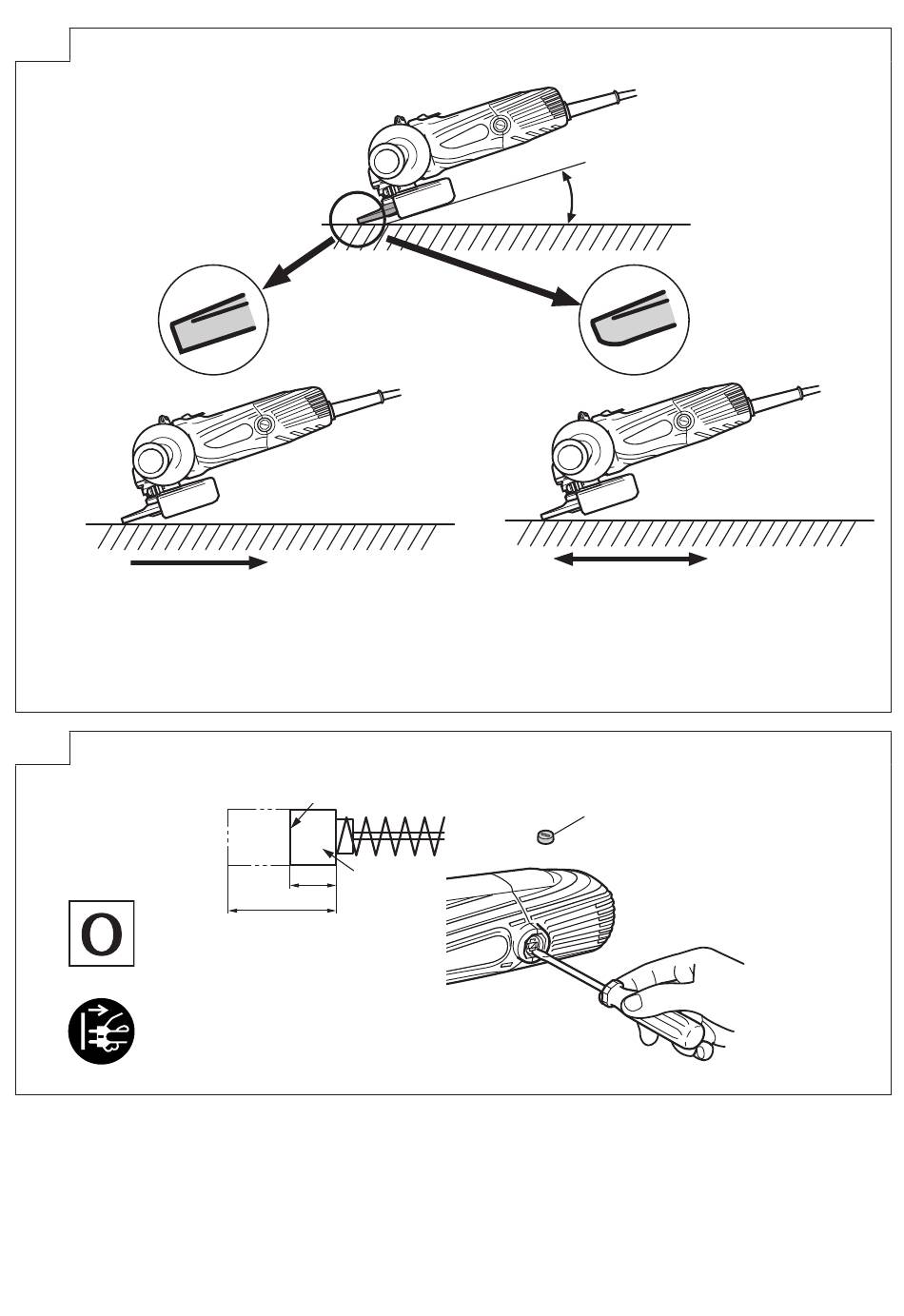 O