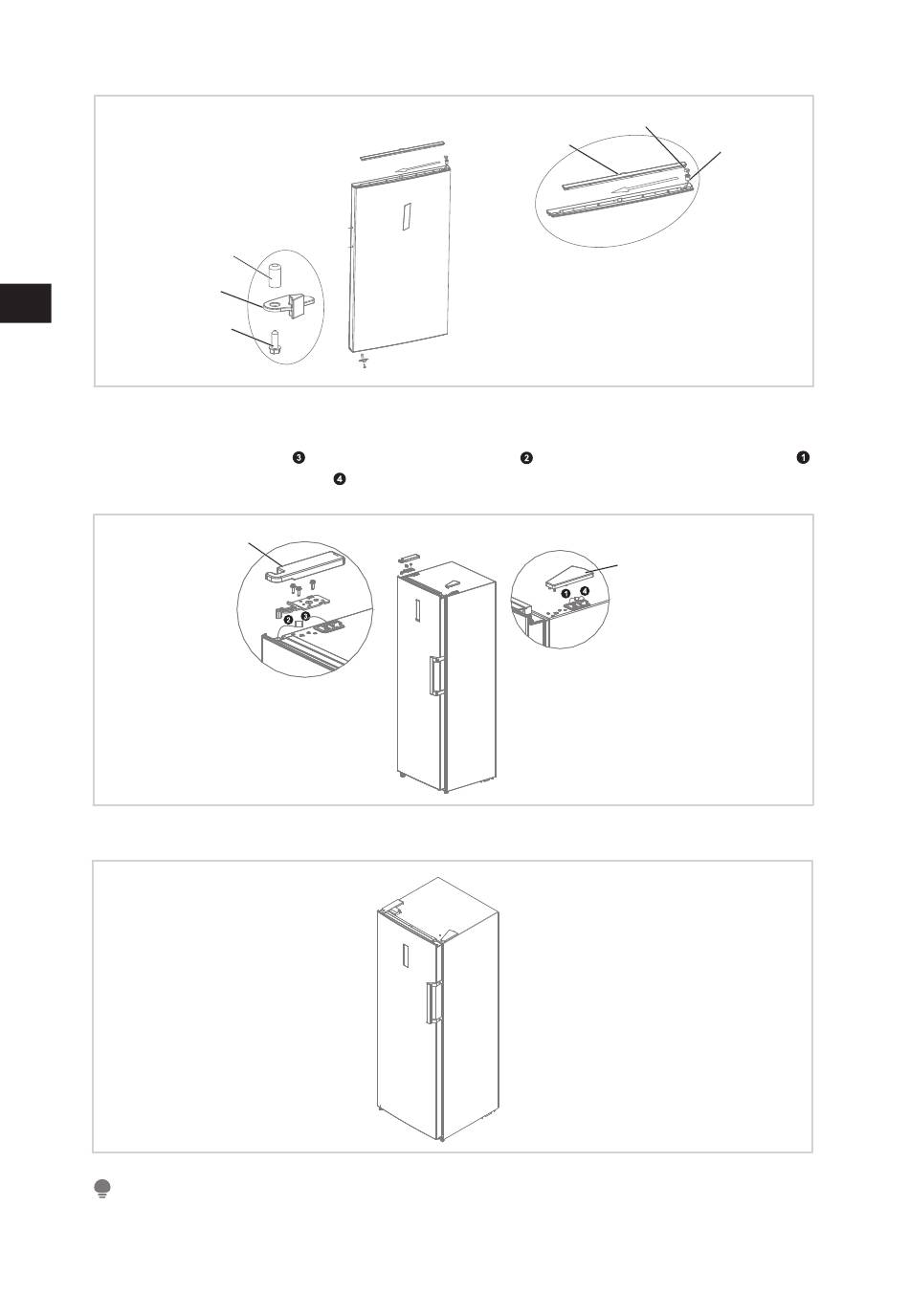 3 2 1
4

2 3

1 4