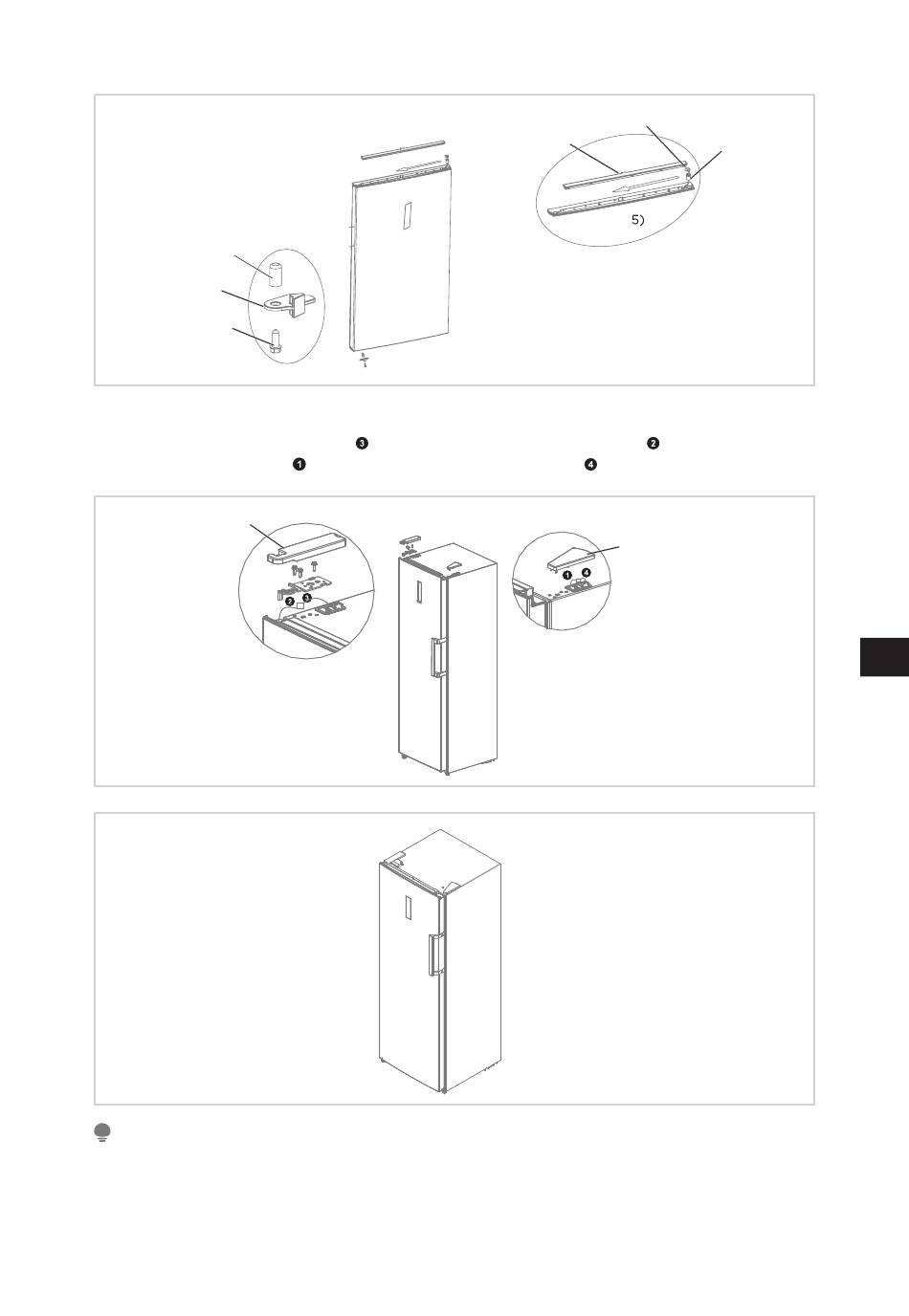 5)

❸ ❷
❶ ❹

❷ ❸

❶ ❹