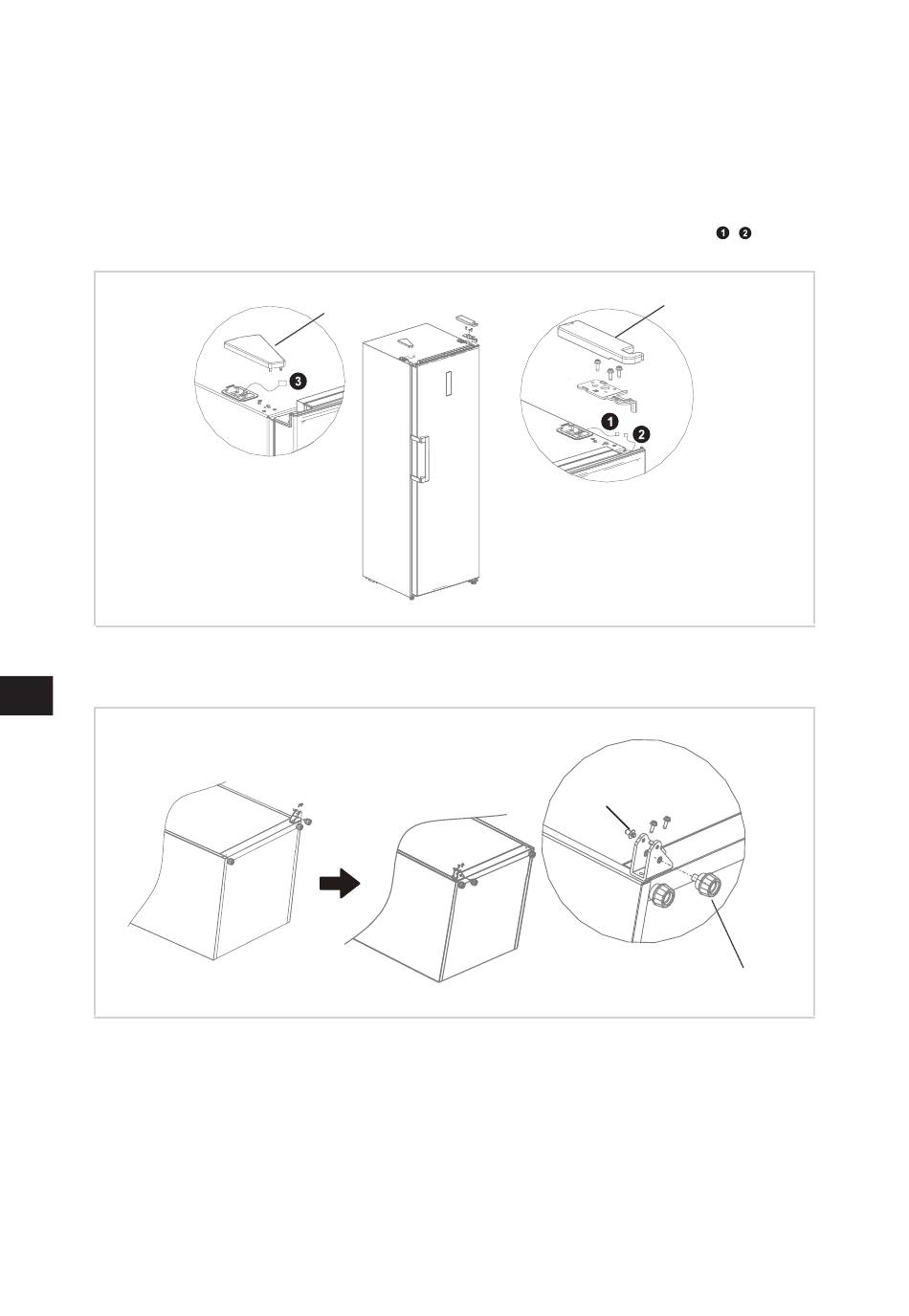 1 2

3

1

2