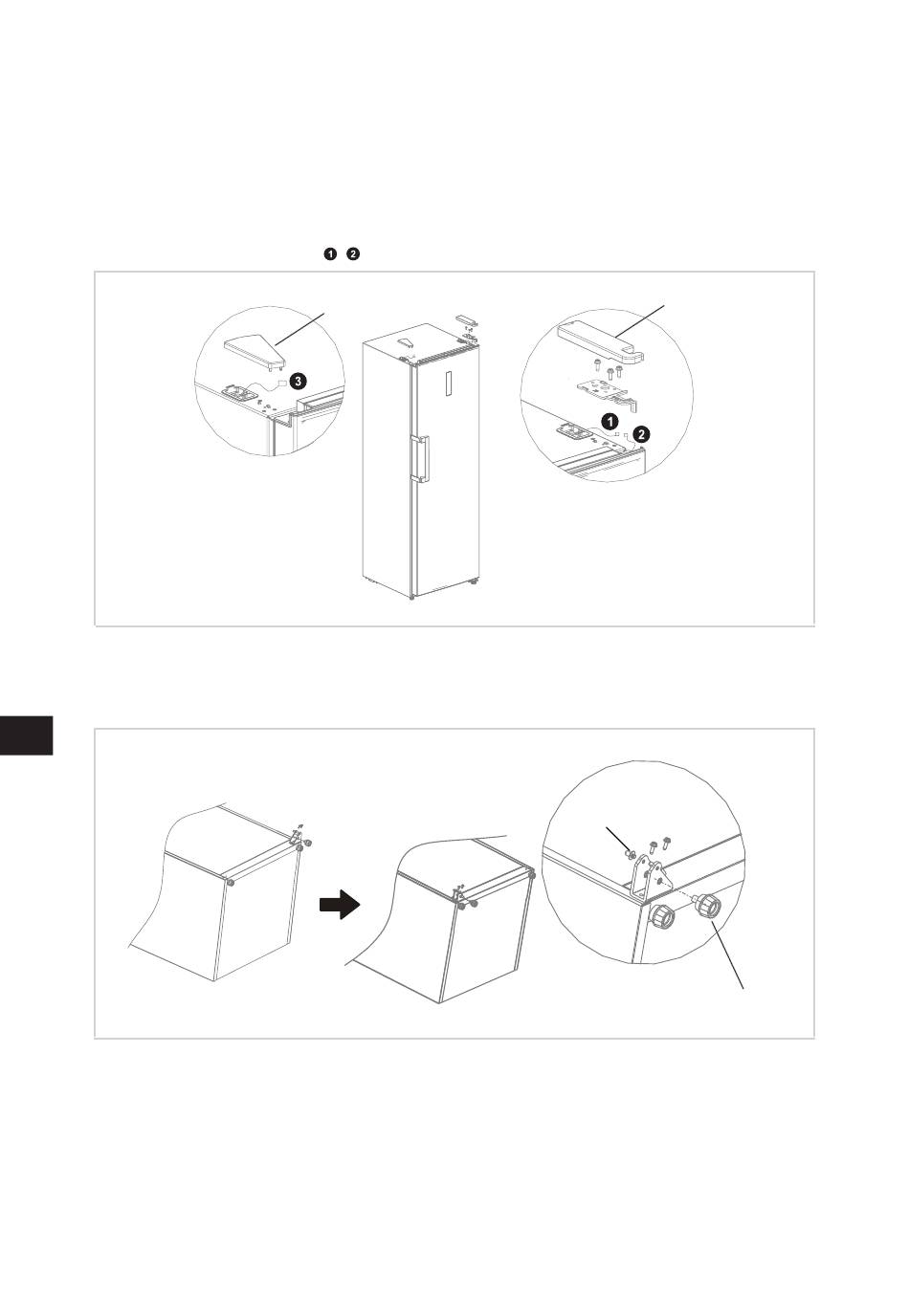 1 2

3

1 2