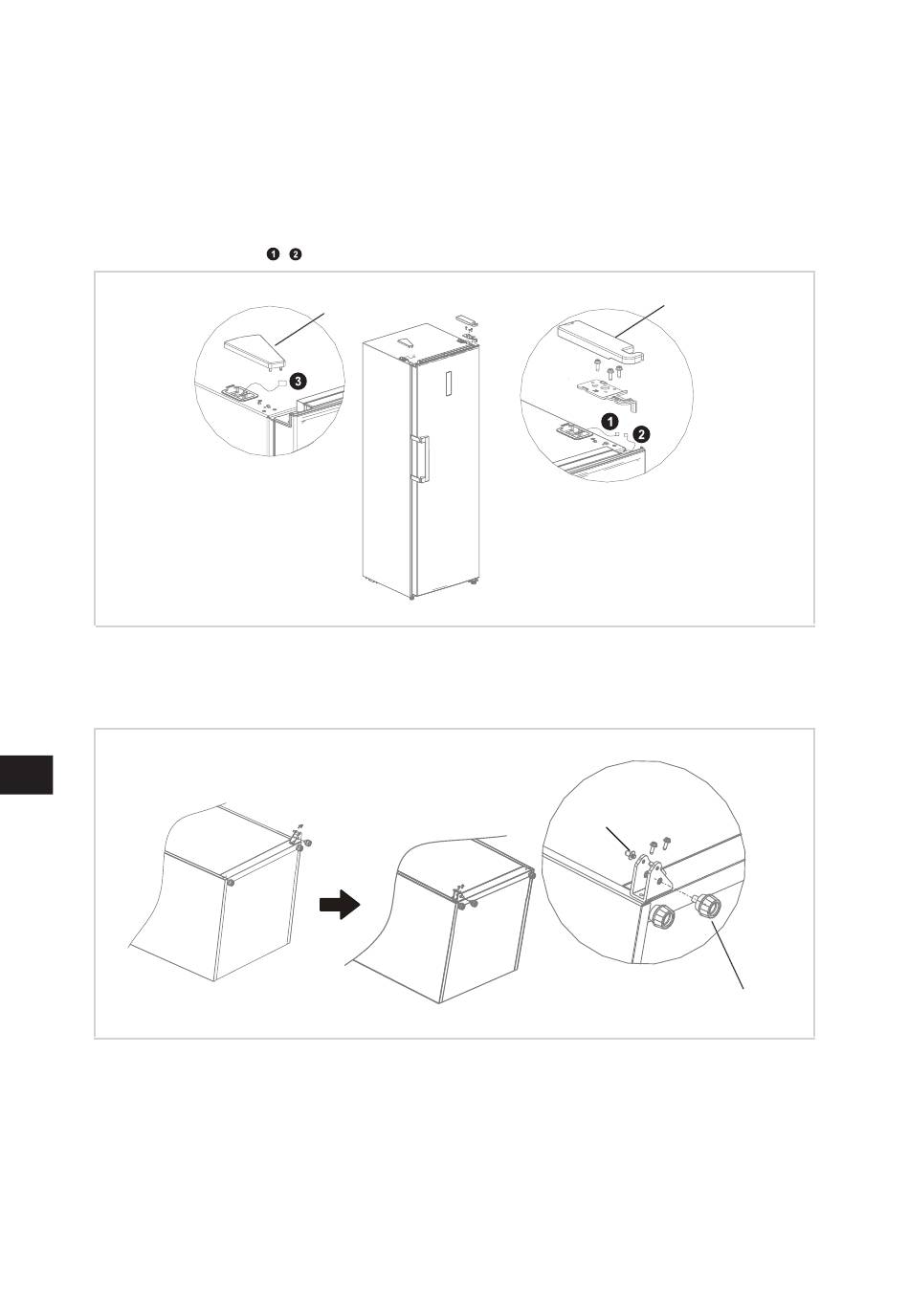 1 2

3

1

2