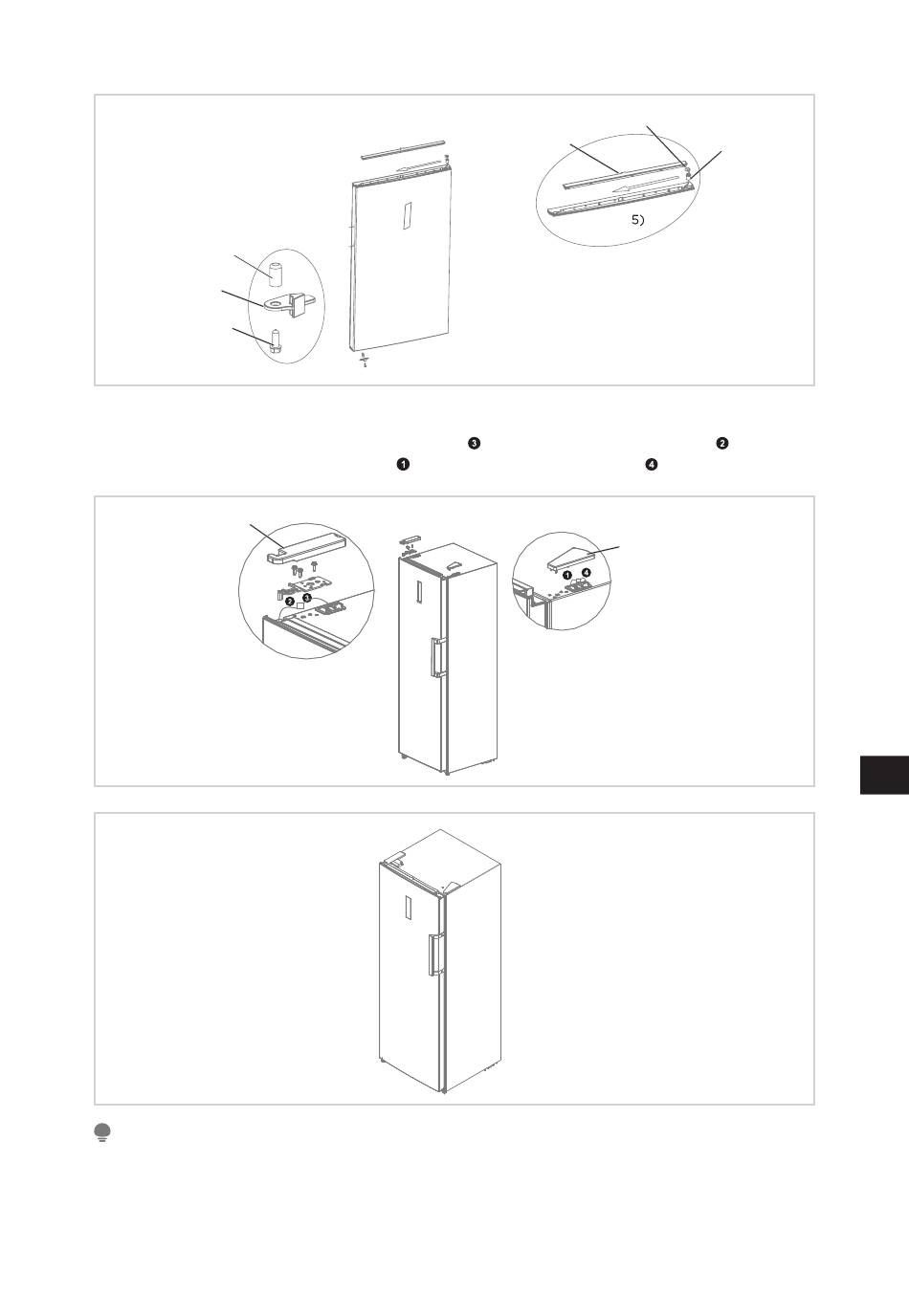 5)

3 2
1 4

2 3
1 4