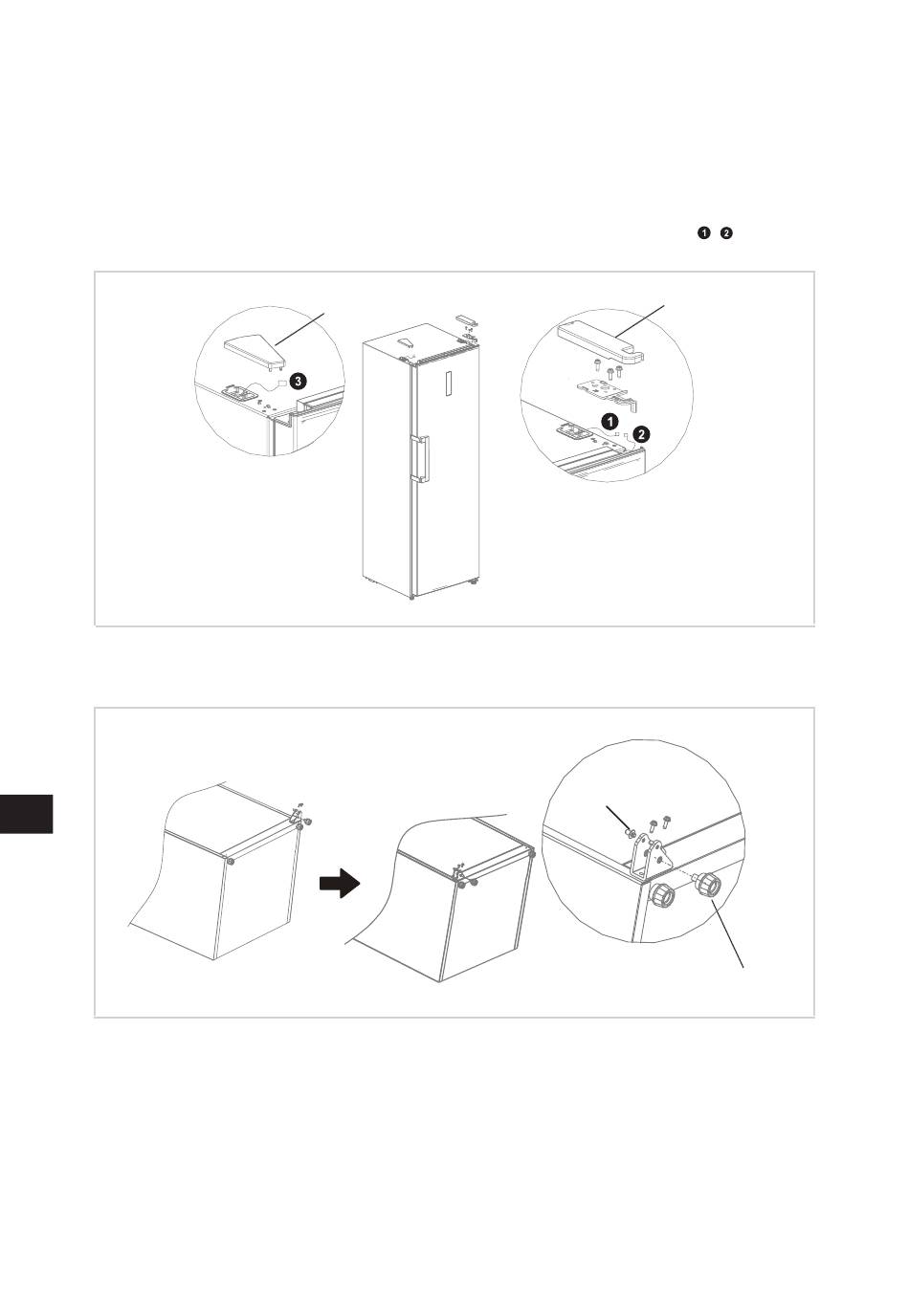 1 2

3

1

2