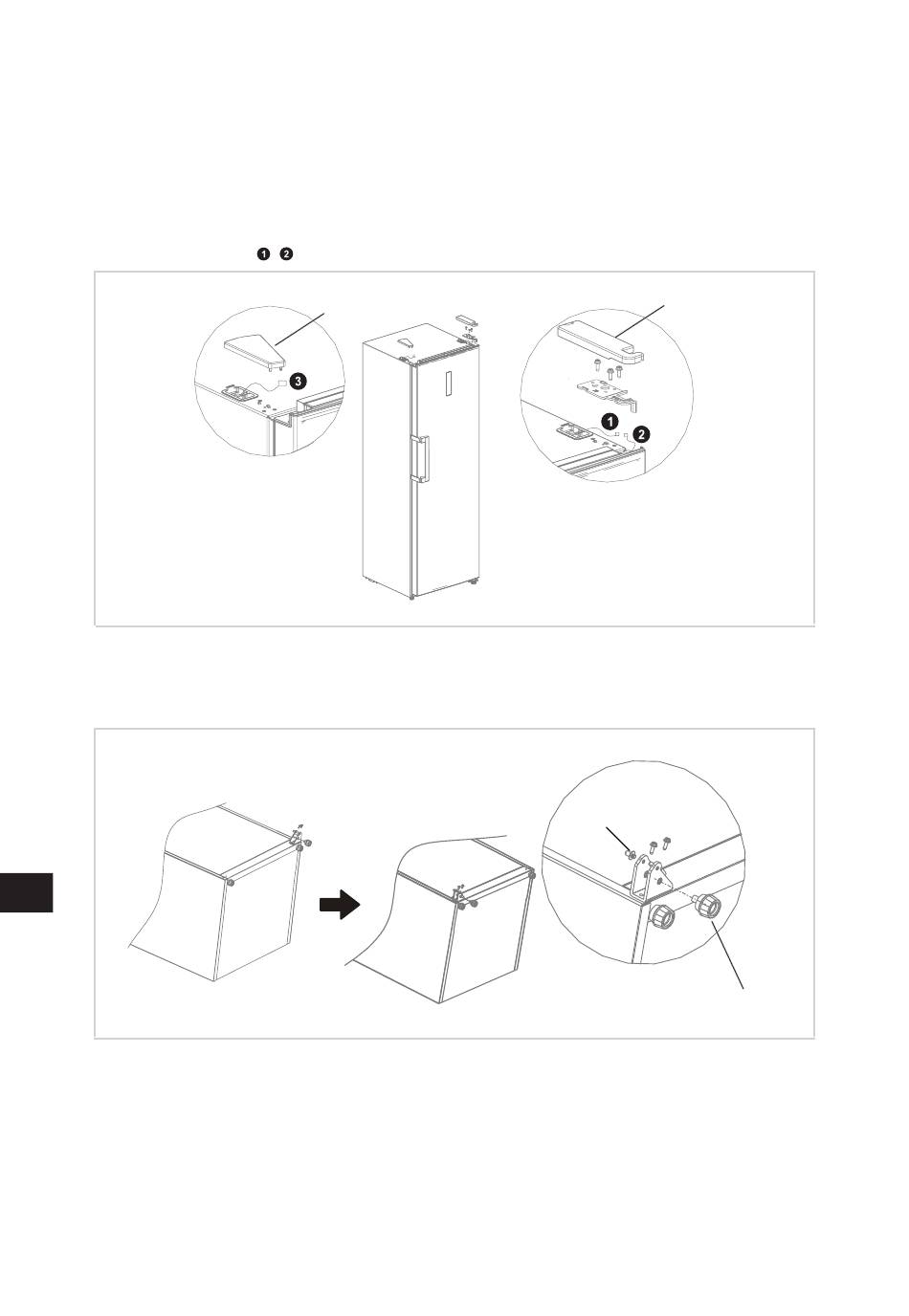 1 2

3

1

2