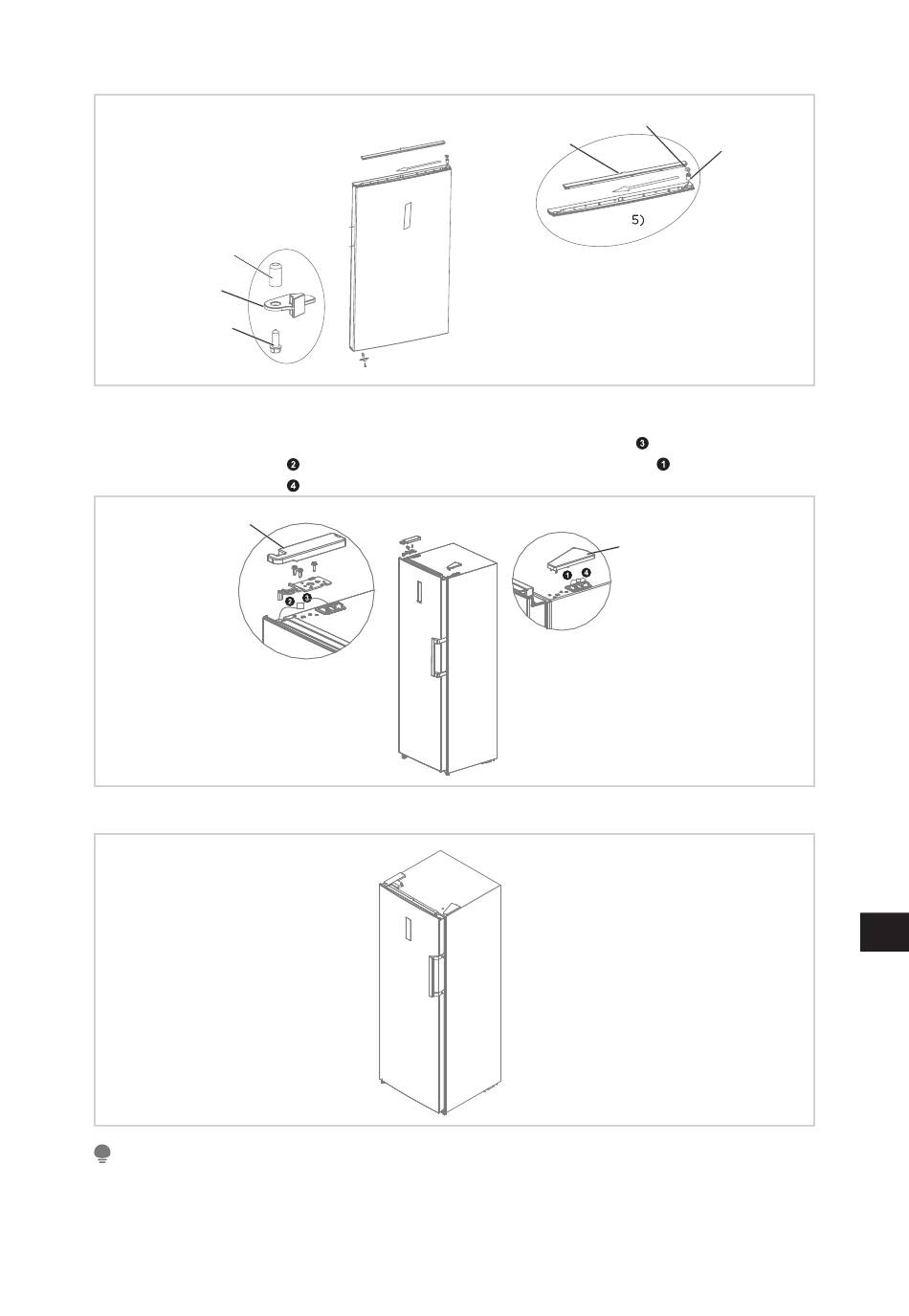 5)

❸
❷ ❶
❹

❷ ❸

❶ ❹