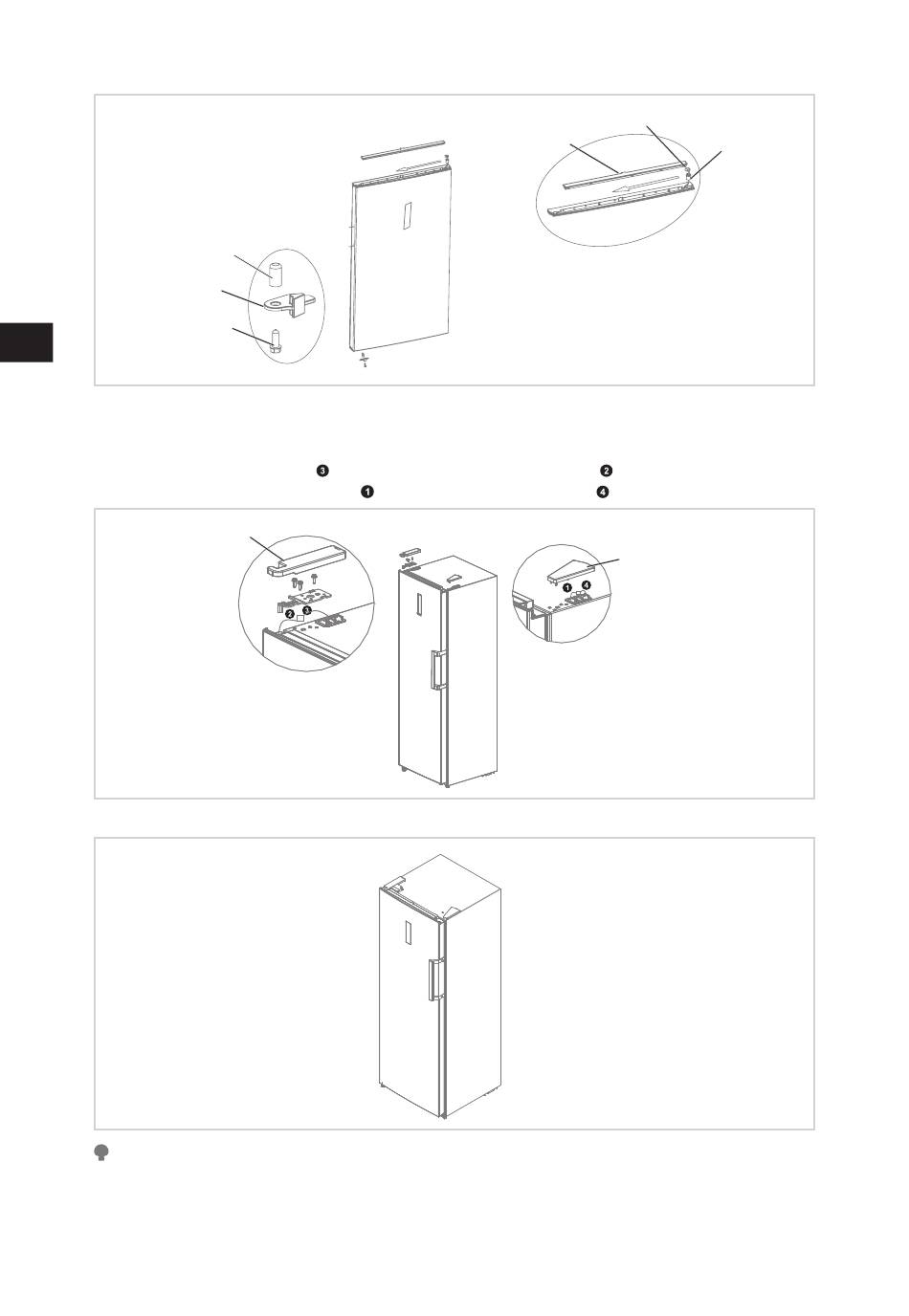 3 2
1 4

1 4
2 3