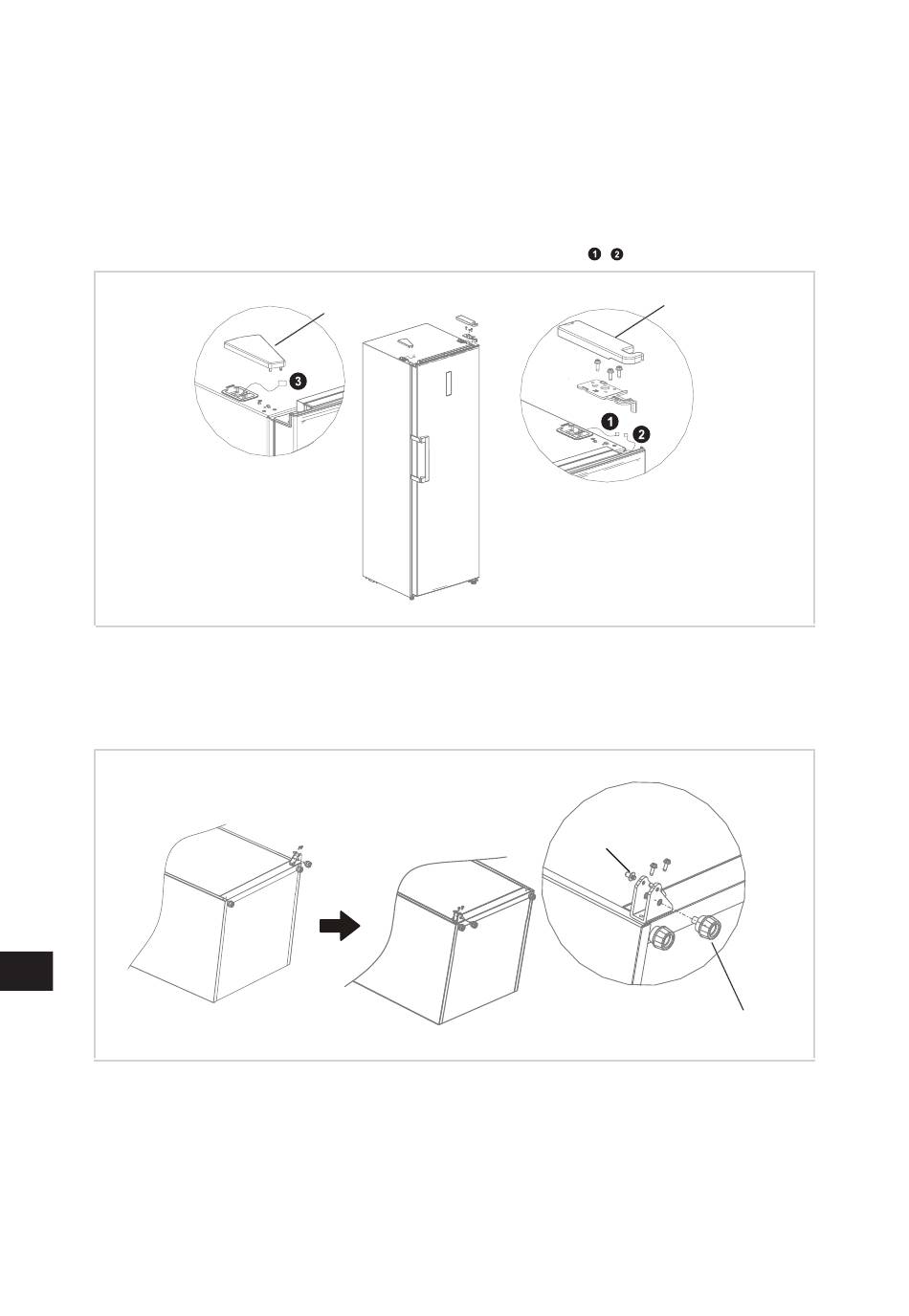 1 2

3

1 2