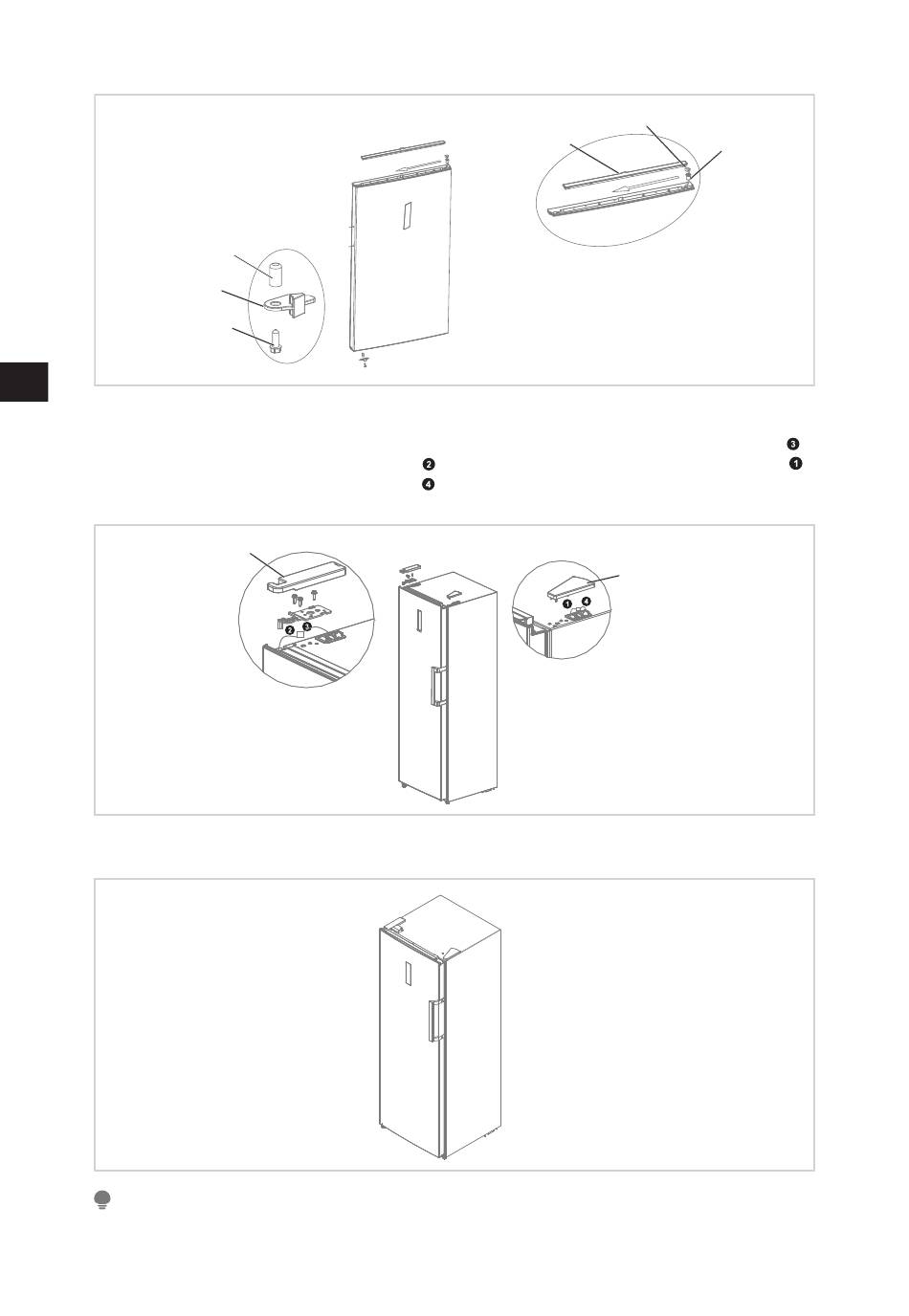 3
2
1
4

2 3
1 4