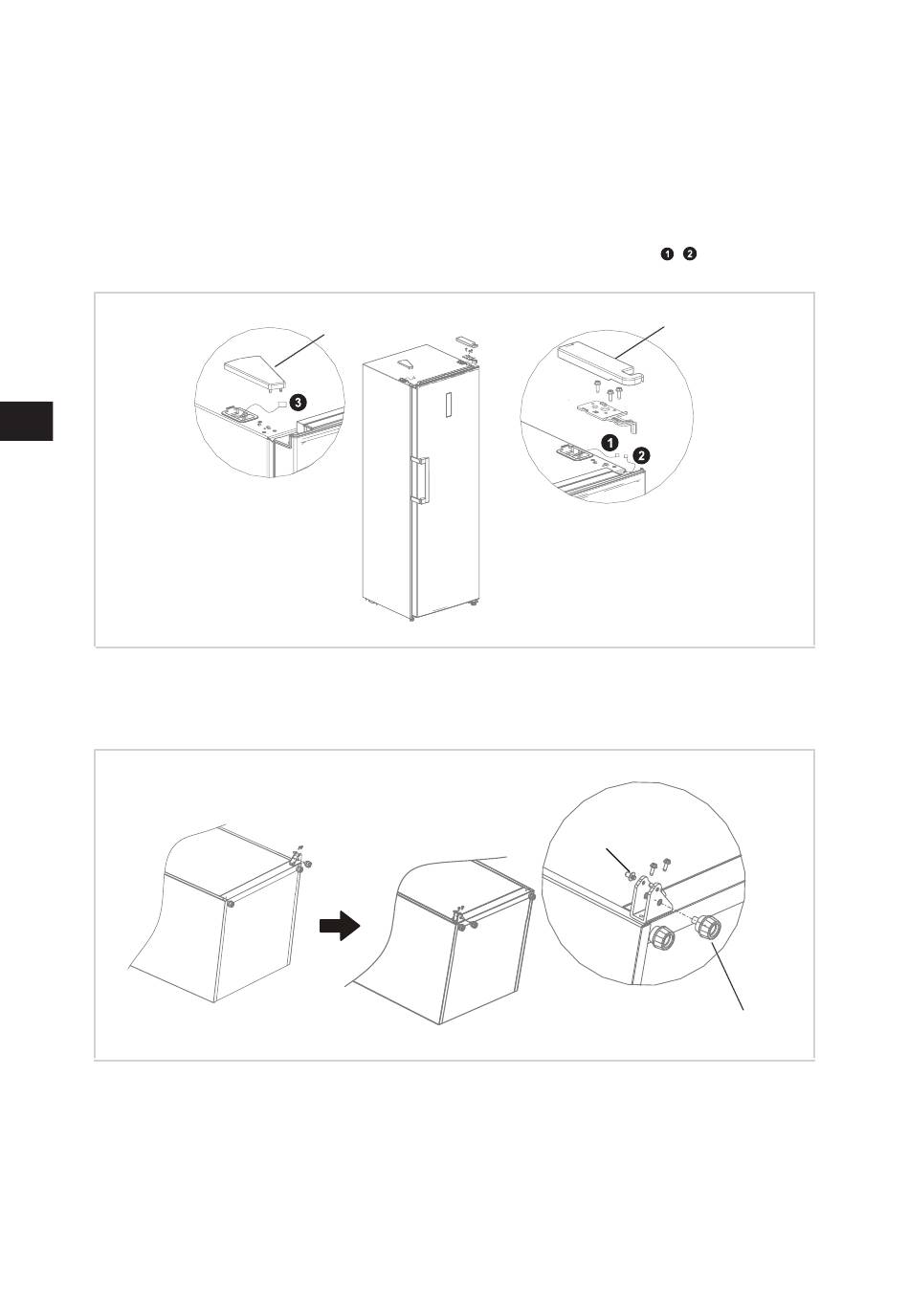 1 2

3

1

2