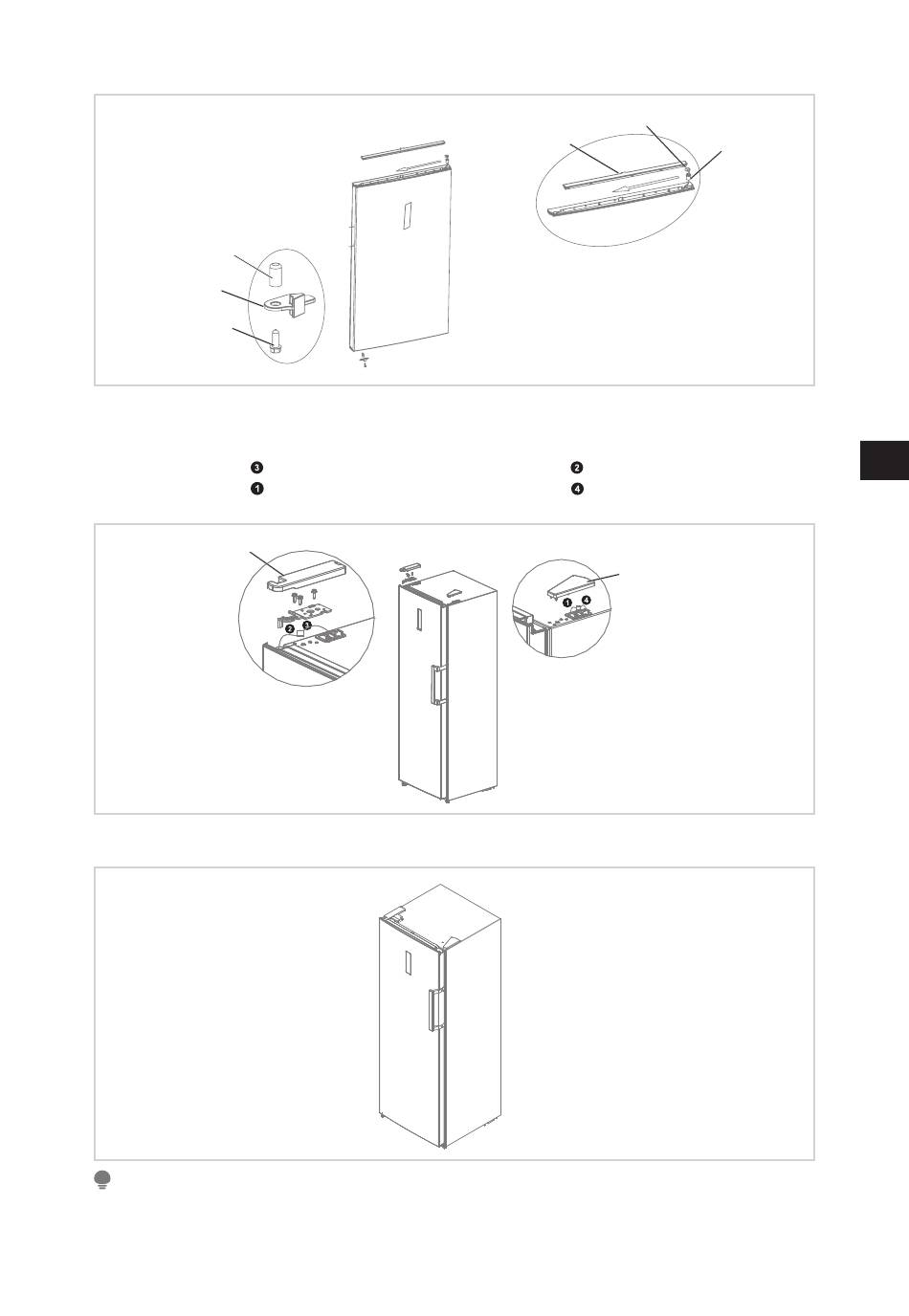 3
2
1
4

2
3
1
4